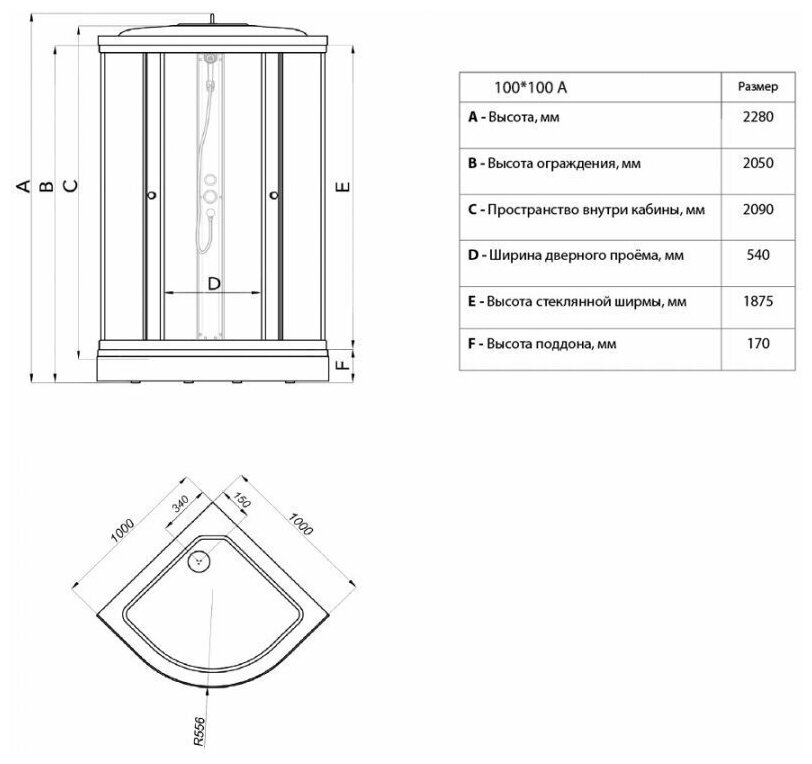 A
B
C
D
E
F

| 100*100 A | Размер |
|---|---|
| **A** - Высота, мм | 2280 |
| **B** - Высота ограждения, мм | 2050 |
| **C** - Пространство внутри кабины, мм | 2090 |
| **D** - Ширина дверного проёма, мм | 540 |
| **E** - Высота стеклянной ширмы, мм | 1875 |
| **F** - Высота поддона, мм | 170 |

1000
340
150
1000
R556