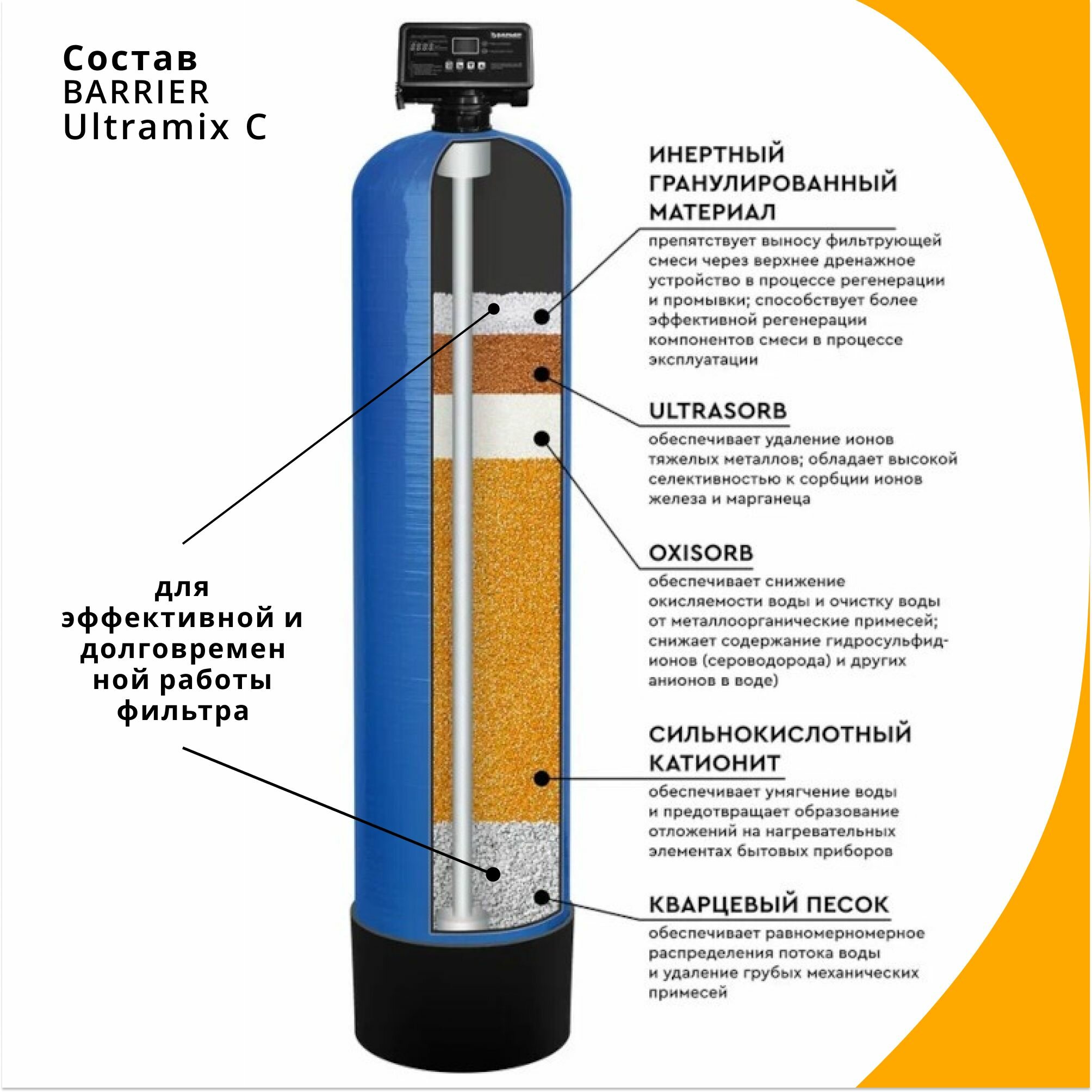 Состав
BARRIER
Ultramix C

для эффективной и долговремен ной работы фильтра

ИНЕРТНЫЙ ГРАНУЛИРОВАННЫЙ МАТЕРИАЛ

препятствует выносу фильтрующей смеси через верхнее дренажное устройство в процессе регенерации и промывки; способствует более эффективной регенерации компонентов смеси в процессе эксплуатации

ULTRASORB

обеспечивает удаление ионов тяжелых металлов; обладает высокой селективностью к сорбции ионов железа и марганеца

OXISORB

обеспечивает снижение окисляемости воды и очистку воды от металлоорганические примесей; снижает содержание гидросульфид-ионов (сероводорода) и других анионов в воде)

СИЛЬНОКИСЛОТНЫЙ КАТИОНИТ

обеспечивает умягчение воды и предотвращает образование отложений на нагревательных элементах бытовых приборов

КВАРЦЕВЫЙ ПЕСОК

обеспечивает равномерномерное распределения потока воды и удаление грубых механических примесей