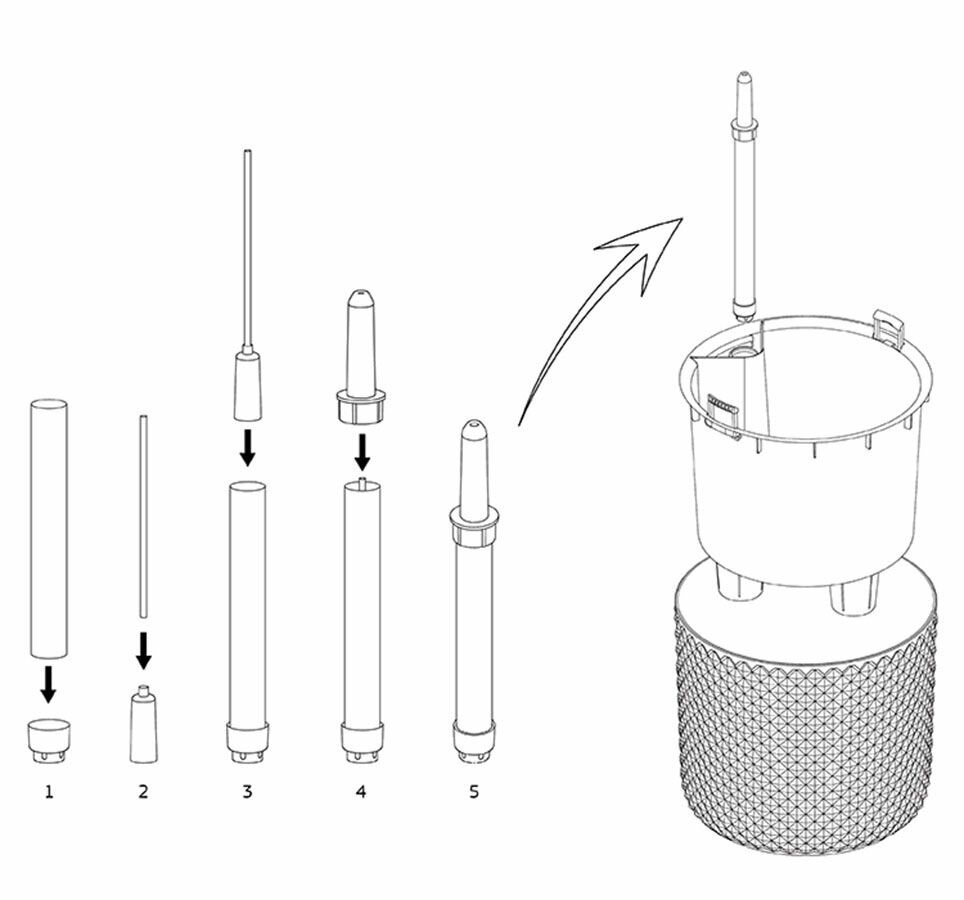 1 2 3 4 5