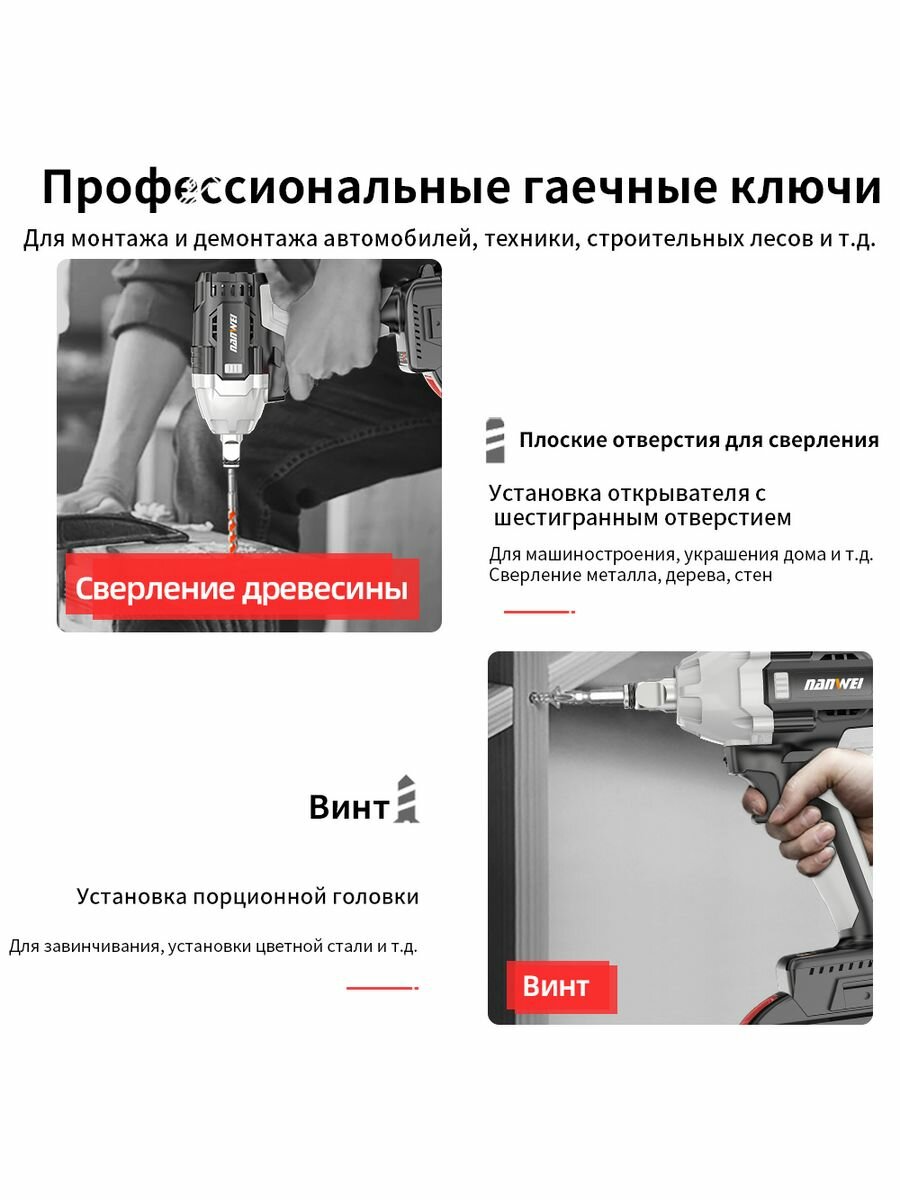 Профессиональные гаечные ключи

Для монтажа и демонтажа автомобилей, техники, строительных лесов и т.д.

NANWEI

Сверление древесины

Плоские отверстия для сверления

Установка открывателя с шестигранным отверстием

Для машиностроения, украшения дома и т.д.
Сверление металла, дерева, стен

NANWEI

Винт

Установка порционной головки

Для завинчивания, установки цветной стали и т.д.

Винт