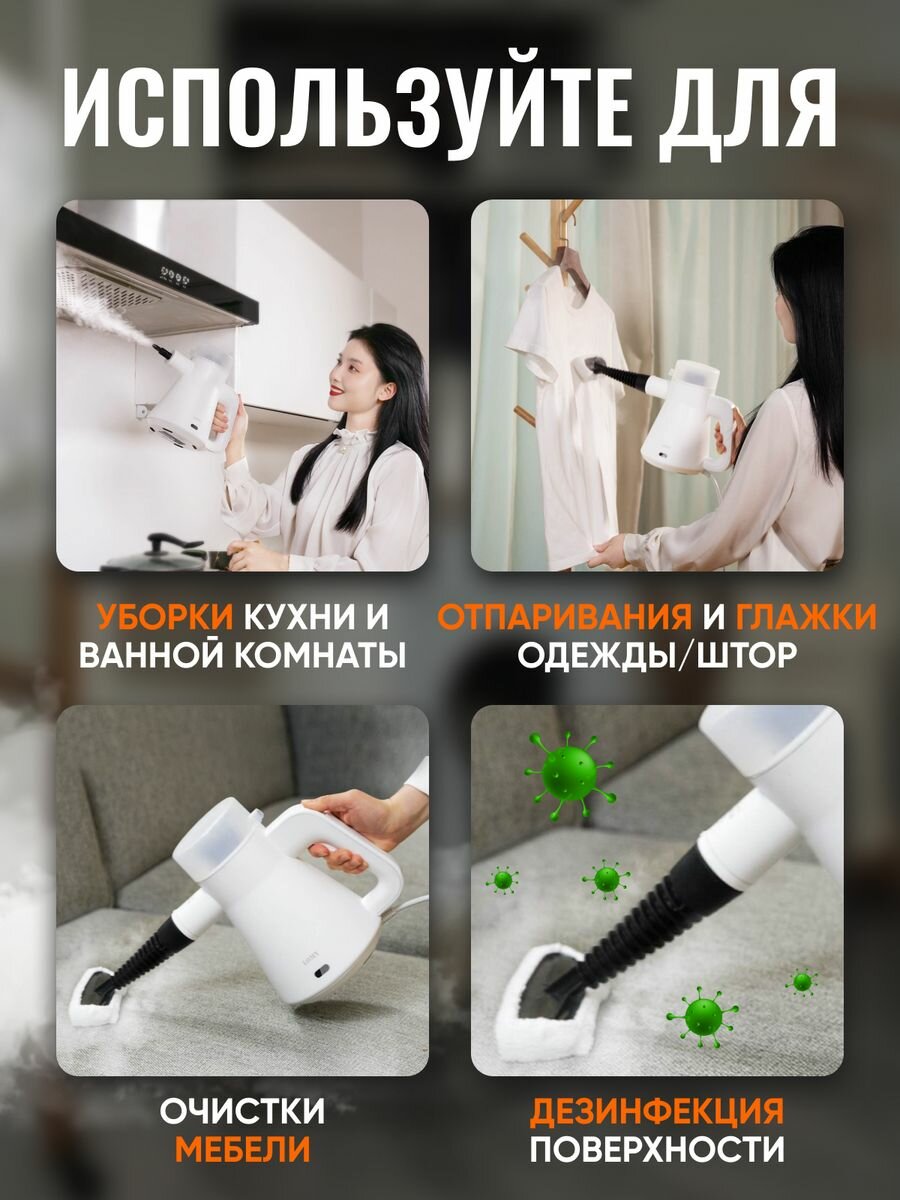 ИСПОЛЬЗУЙТЕ ДЛЯ

УБОРКИ КУХНИ И ВАННОЙ КОМНАТЫ

ОТПАРИВАНИЯ И ГЛАЖКИ ОДЕЖДЫ/ШТОР

ОЧИСТКИ МЕБЕЛИ

ДЕЗИНФЕКЦИЯ ПОВЕРХНОСТИ