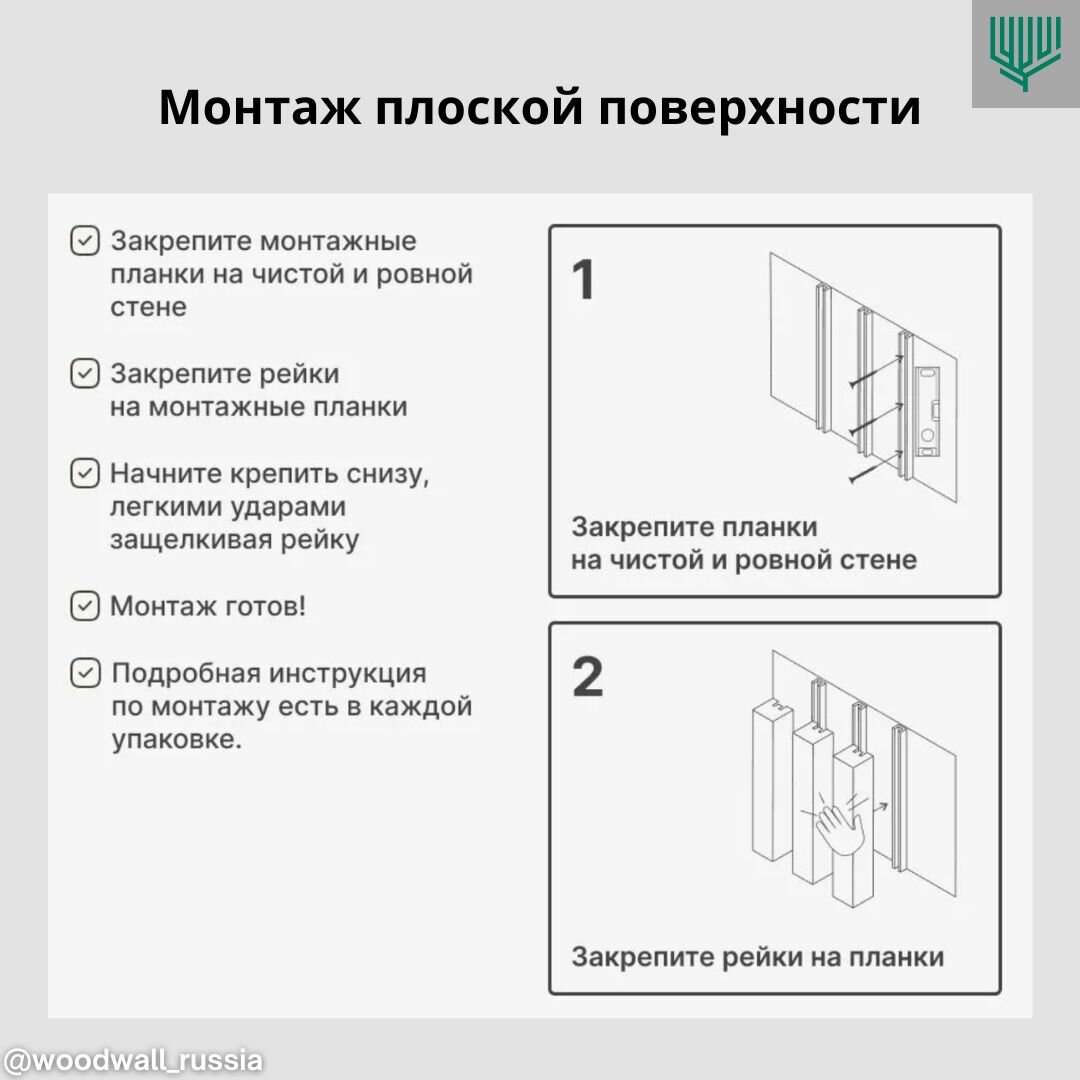 Монтаж плоской поверхности

Закрепите монтажные планки на чистой и ровной стене

Закрепите рейки на монтажные планки

Начните крепить снизу, легкими ударами защелкивая рейку

Монтаж готов!

Подробная инструкция по монтажу есть в каждой упаковке.

1

Закрепите планки на чистой и ровной стене

2

Закрепите рейки на планки

@woodwall_russia