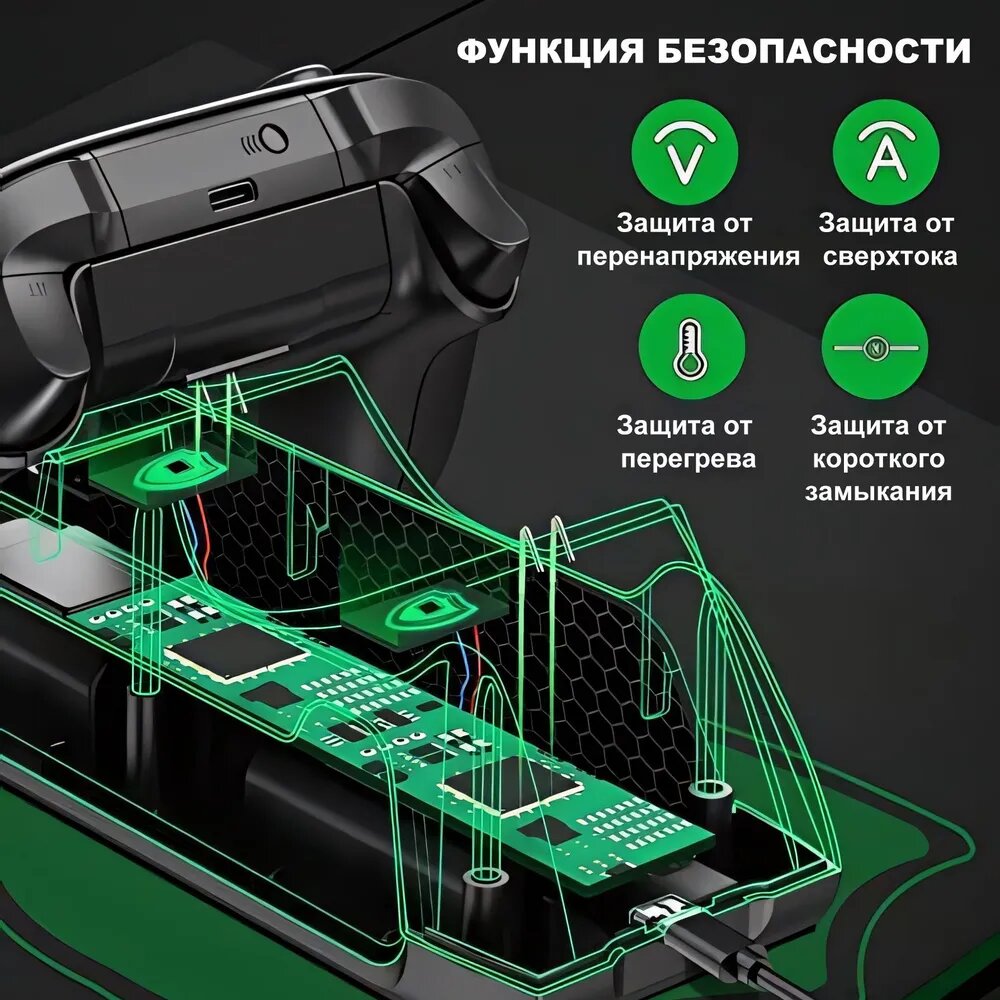 ФУНКЦИЯ БЕЗОПАСНОСТИ

V

Защита от перенапряжения

A

Защита от сверхтока

Защита от перегрева

Защита от короткого замыкания