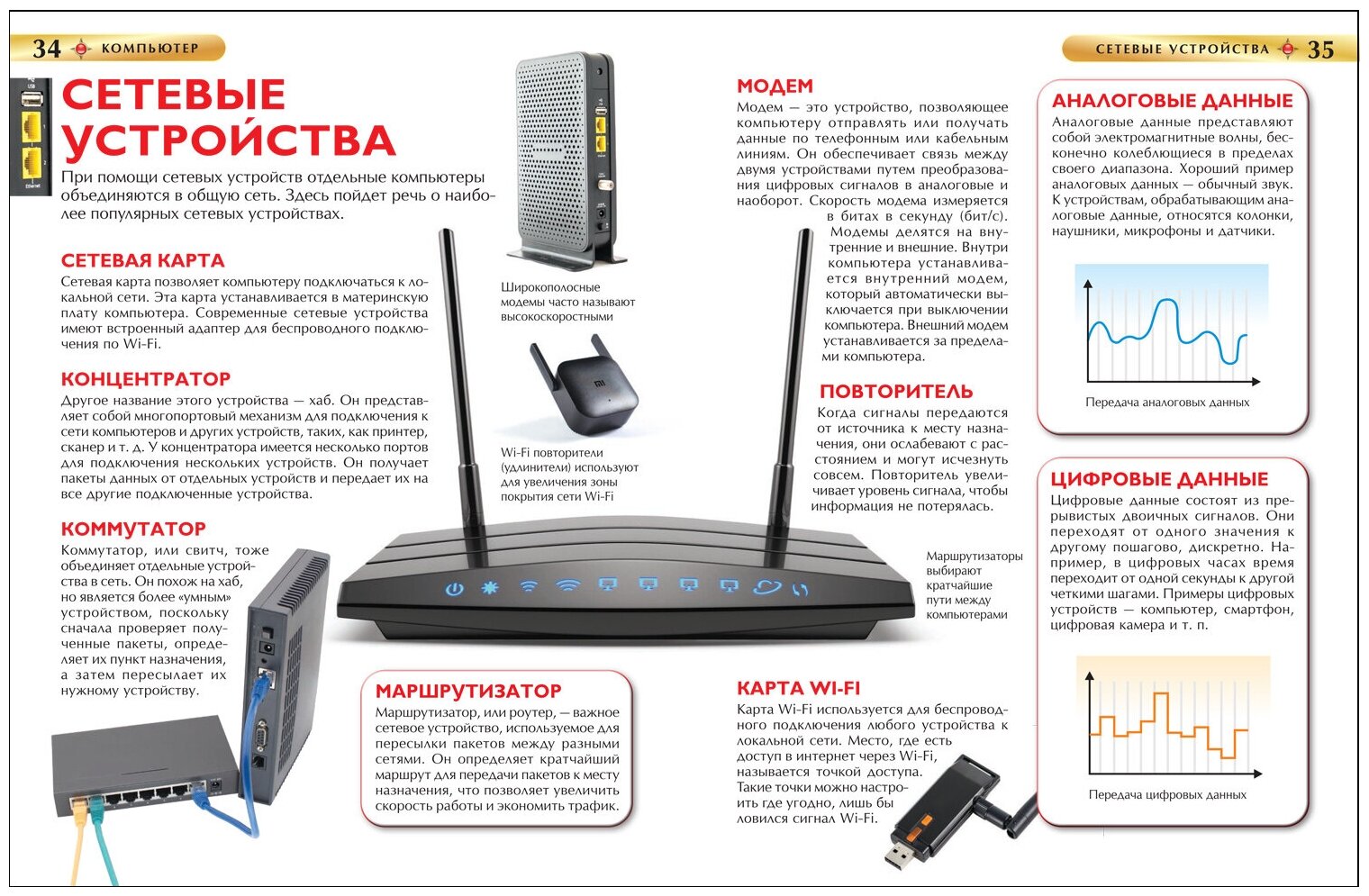 34 КОМПЬЮТЕР

СЕТЕВЫЕ УСТРОЙСТВА

При помощи сетевых устройств отдельные компьютеры объединяются в общую сеть. Здесь пойдет речь о наиболее популярных сетевых устройствах.

СЕТЕВАЯ КАРТА

Сетевая карта позволяет компьютеру подключаться к локальной сети. Эта карта устанавливается в материнскую плату компьютера. Современные сетевые устройства имеют встроенный адаптер для беспроводного подключения по Wi-Fi.

КОНЦЕНТРАТОР

Другое название этого устройства — хаб. Он представляет собой многопортовый механизм для подключения к сети компьютеров и других устройств, таких, как принтер, сканер и т. д. У концентратора имеется несколько портов для подключения нескольких устройств. Он получает пакеты данных от отдельных устройств и передает их на все другие подключенные устройства.

КОММУТАТОР

Коммутатор, или свитч, тоже объединяет отдельные устройства в сеть. Он похож на хаб, но является более «умным» устройством, поскольку сначала проверяет полученные пакеты, определяет их пункт назначения, а затем пересылает их нужному устройству.

Широкополосные модемы часто называют высокоскоростными

Wi-Fi повторители (удлинители) используют для увеличения зоны покрытия сети Wi-Fi

МАРШРУТИЗАТОР

Маршрутизатор, или роутер, — важное сетевое устройство, используемое для пересылки пакетов между разными сетями. Он определяет кратчайший маршрут для передачи пакетов к месту назначения, что позволяет увеличить скорость работы и экономить трафик.

МОДЕМ

Модем — это устройство, позволяющее компьютеру отправлять или получать данные по телефонным или кабельным линиям. Он обеспечивает связь между двумя устройствами путем преобразования цифровых сигналов в аналоговые и наоборот. Скорость модема измеряется в битах в секунду (бит/с). Модемы делятся на внутренние и внешние. Внутри компьютера устанавливается внутренний модем, который автоматически выключается при выключении компьютера. Внешний модем устанавливается за пределами компьютера.

ПОВТОРИТЕЛЬ

Когда сигналы передаются от источника к месту назначения, они ослабевают с расстоянием и могут исчезнуть совсем. Повторитель увеличивает уровень сигнала, чтобы информация не потерялась.

Маршрутизаторы выбирают кратчайшие пути между компьютерами

КАРТА WI-FI

Карта Wi-Fi используется для беспроводного подключения любого устройства к локальной сети. Место, где есть доступ в интернет через Wi-Fi, называется точкой доступа. Такие точки можно настроить где угодно, лишь бы ловился сигнал Wi-Fi.

СЕТЕВЫЕ УСТРОЙСТВА 35

АНАЛОГОВЫЕ ДАННЫЕ

Аналоговые данные представляют собой электромагнитные волны, бесконечно колеблющиеся в пределах своего диапазона. Хороший пример аналоговых данных — обычный звук. К устройствам, обрабатывающим аналоговые данные, относятся колонки, наушники, микрофоны и датчики.

Передача аналоговых данных

ЦИФРОВЫЕ ДАННЫЕ

Цифровые данные состоят из прерывистых двоичных сигналов. Они переходят от одного значения к другому пошагово, дискретно. Например, в цифровых часах время переходит от одной секунды к другой четкими шагами. Примеры цифровых устройств — компьютер, смартфон, цифровая камера и т. п.

Передача цифровых данных