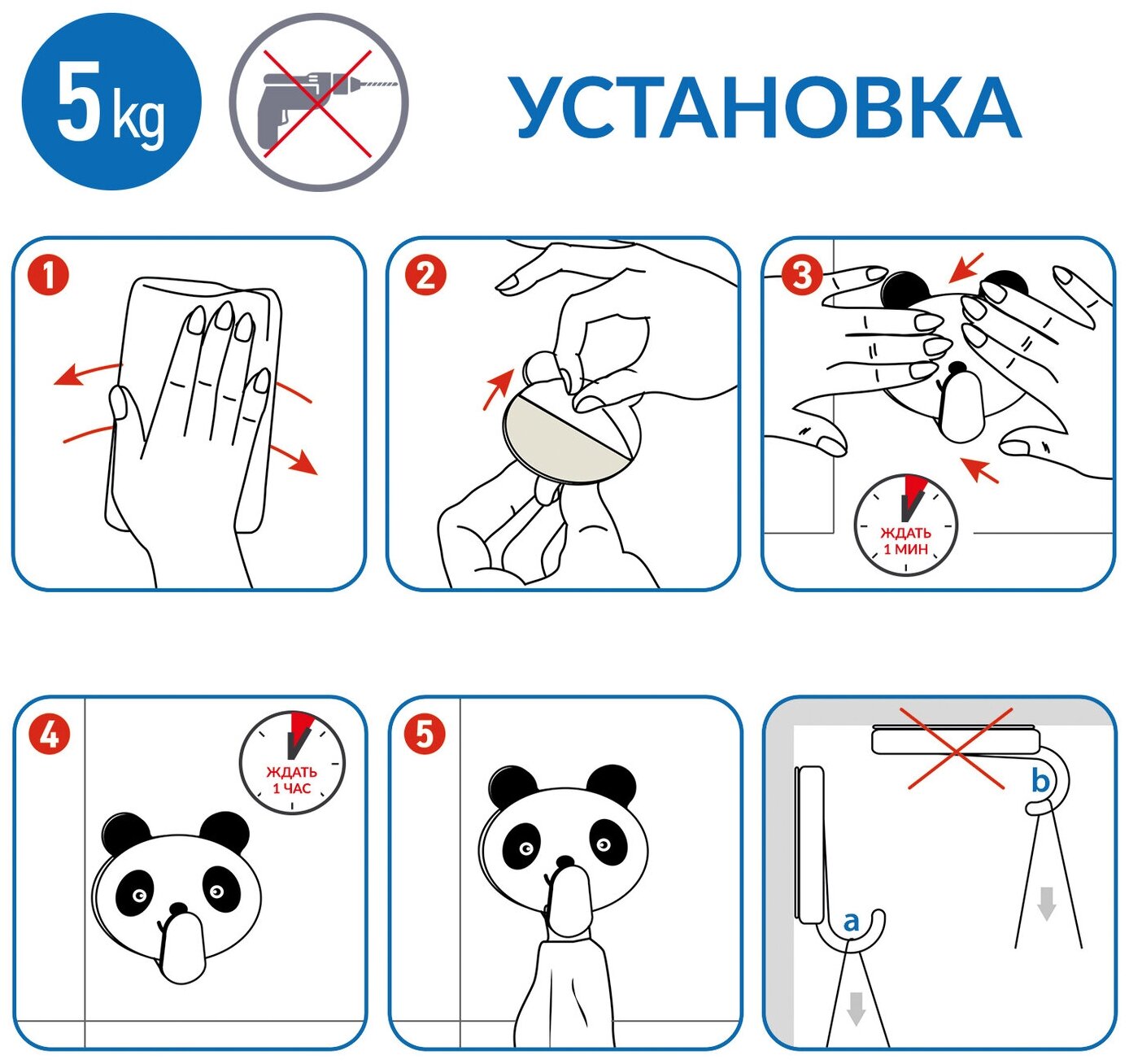 5 kg

УСТАНОВКА

1

2

3

ЖДАТЬ 1 МИН

4

ЖДАТЬ 1 ЧАС

5

b

a