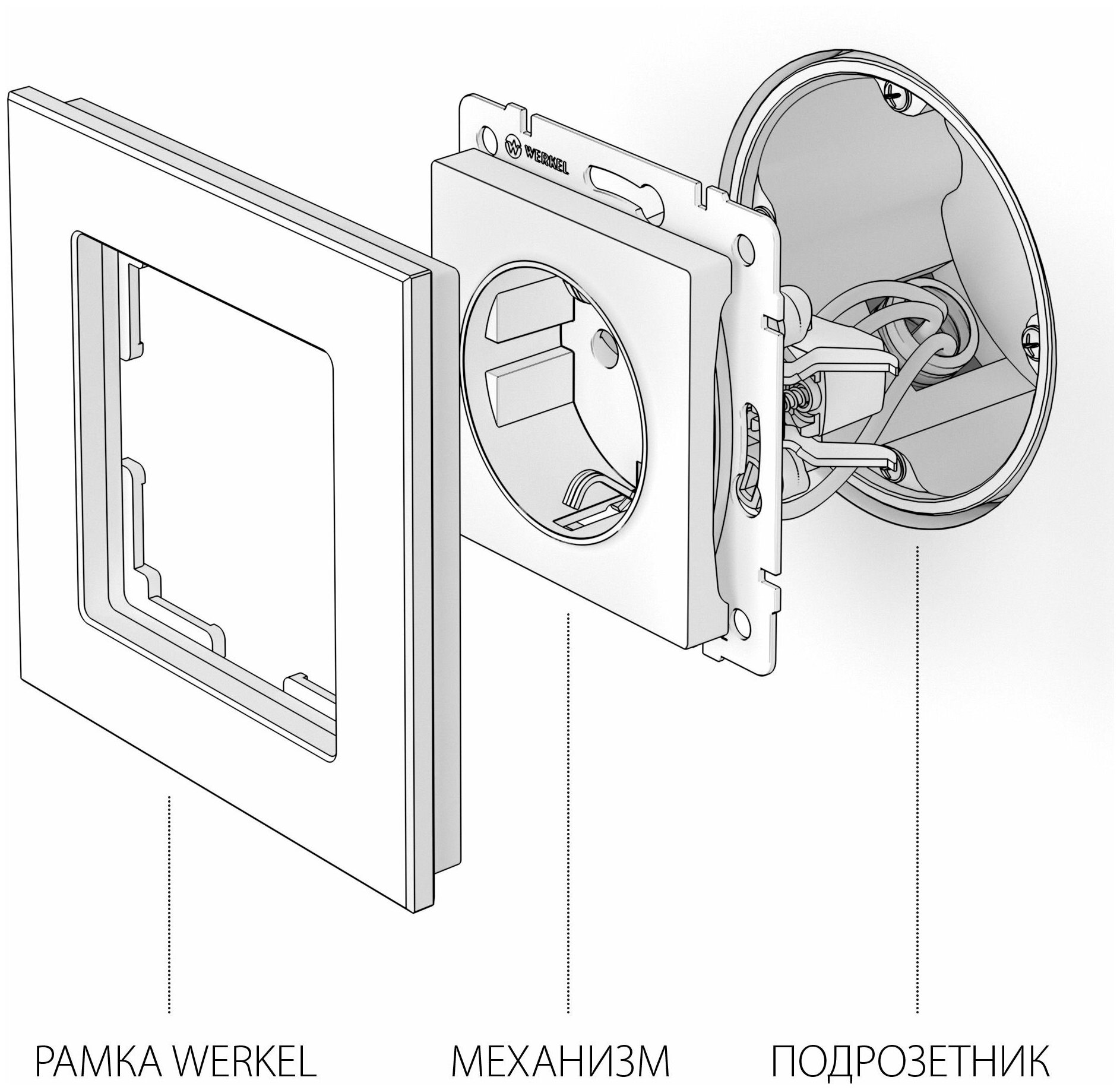 WERKEL

РАМКА WERKEL

МЕХАНИЗМ

ПОДРОЗЕТНИК