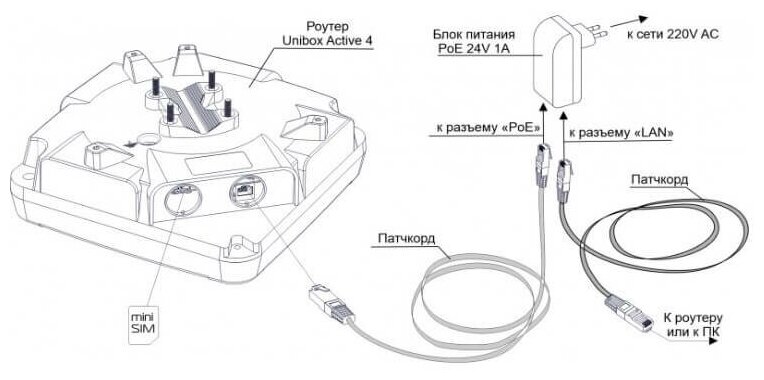 Роутер
Unibox Active 4

Блок питания
PoE 24V 1A

к сети 220V AC

к разъему «PoE»

к разъему «LAN»

Патчкорд

Патчкорд

mini
SIM

К роутеру
или к ПК