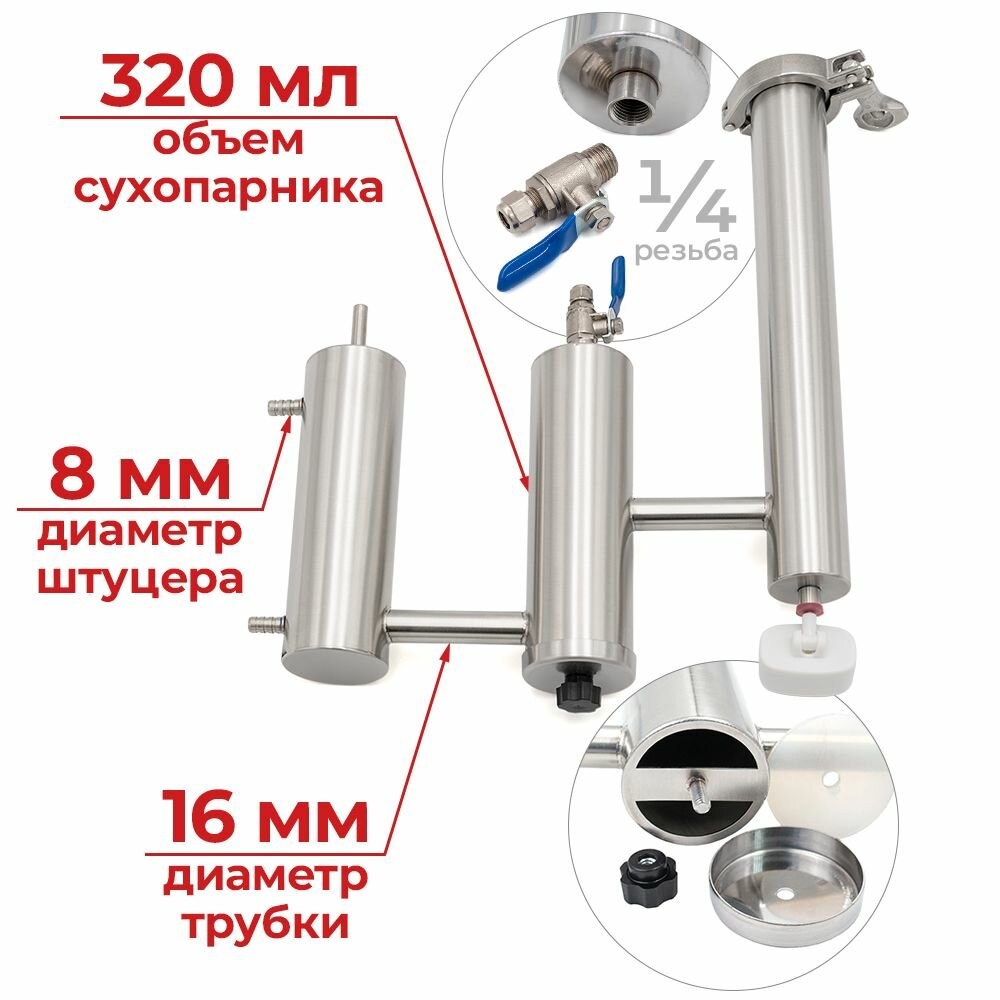 320 мл
объем
сухопарника

$\frac{1}{4}$
резьба

8 мм
диаметр
штуцера

16 мм
диаметр
трубки