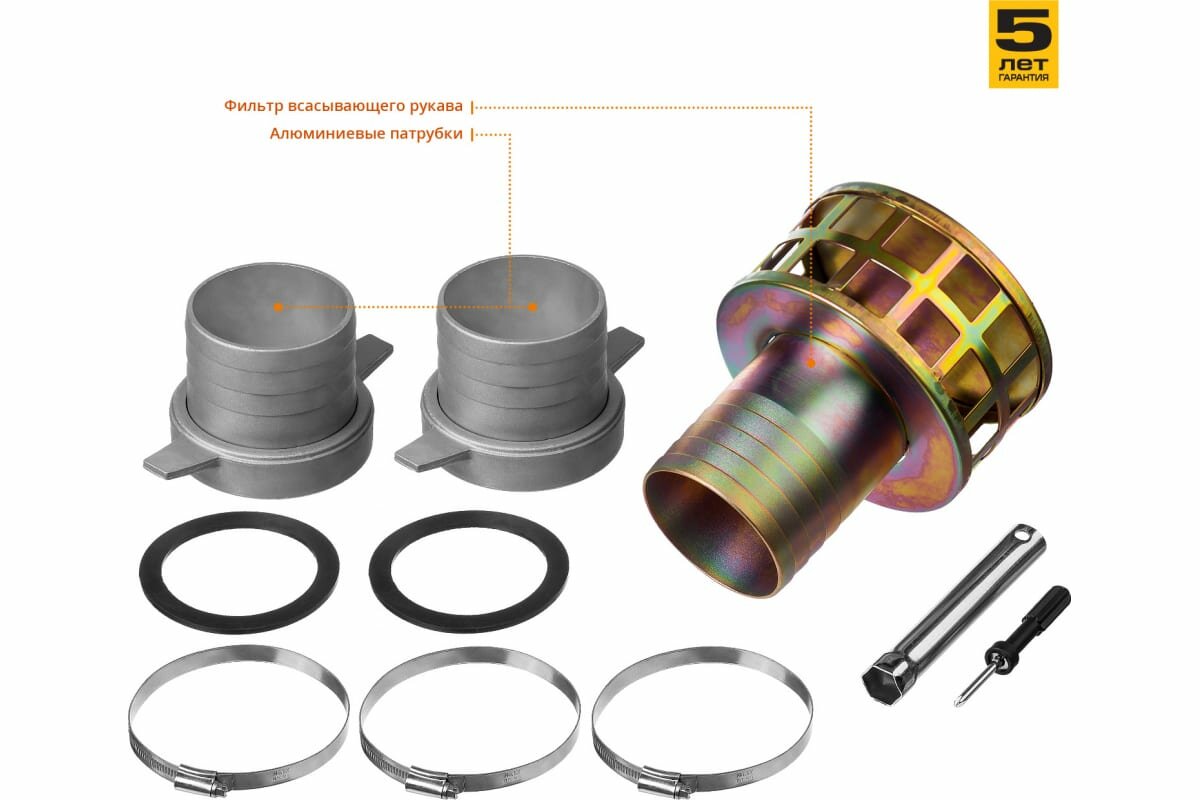 5
ЛЕТ
ГАРАНТИЯ

Фильтр всасывающего рукава

Алюминиевые патрубки