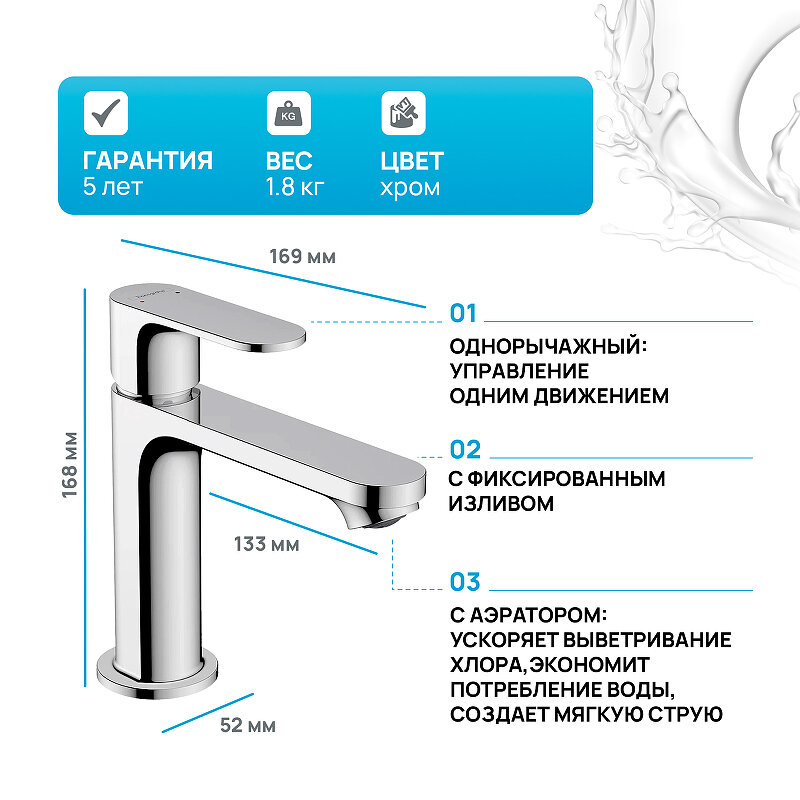 KG

ГАРАНТИЯ
5 лет

ВЕС
1.8 кг

ЦВЕТ
хром

169 мм

168 мм

133 мм

52 мм

01
ОДНОРЫЧАЖНЫЙ: УПРАВЛЕНИЕ ОДНИМ ДВИЖЕНИЕМ

02
С ФИКСИРОВАННЫМ ИЗЛИВОМ

03
С АЭРАТОРОМ: УСКОРЯЕТ ВЫВЕТРИВАНИЕ ХЛОРА, ЭКОНОМИТ ПОТРЕБЛЕНИЕ ВОДЫ, СОЗДАЕТ МЯГКУЮ СТРУЮ