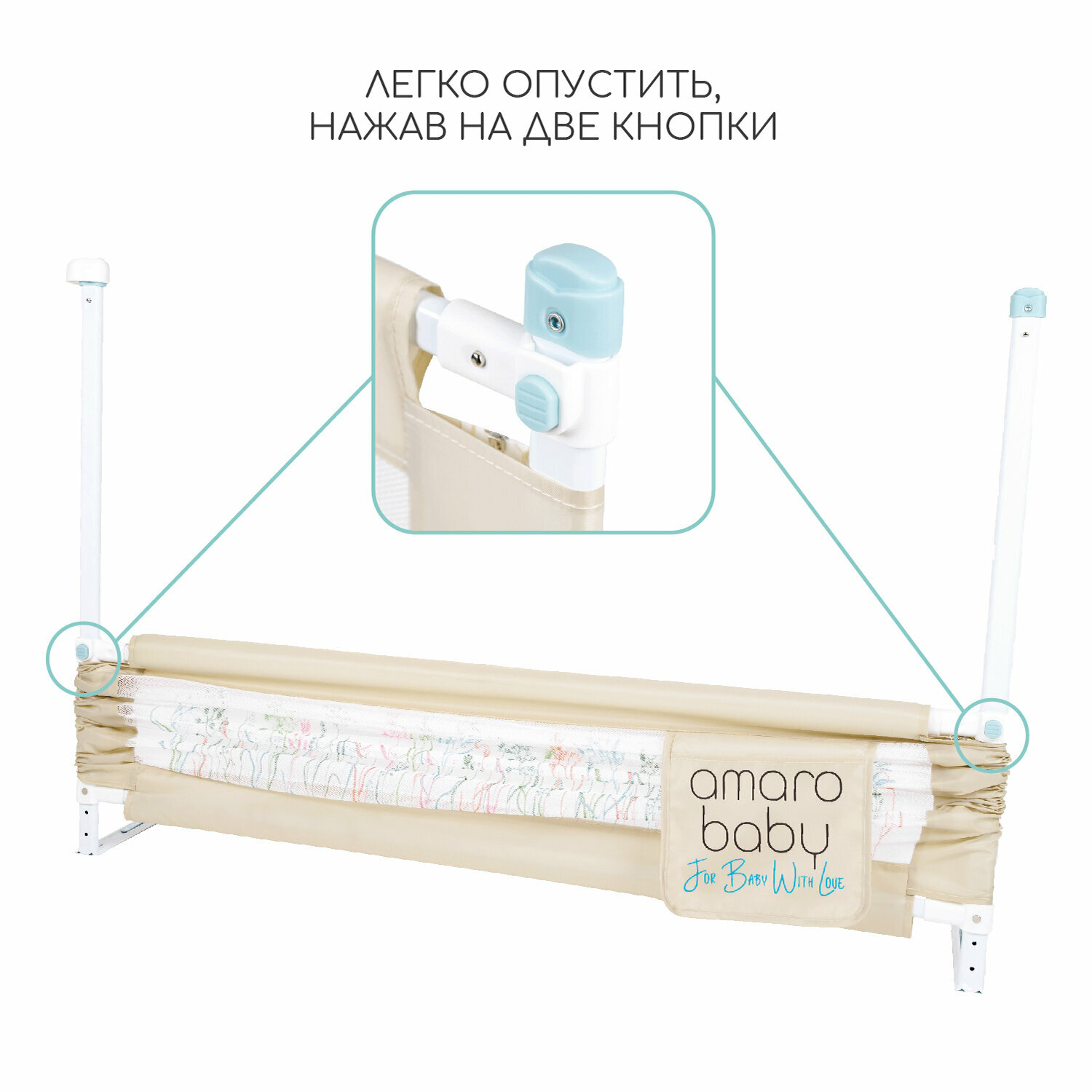 ЛЕГКО ОПУСТИТЬ,
НАЖАВ НА ДВЕ КНОПКИ

amaro
baby
For Baby With Love