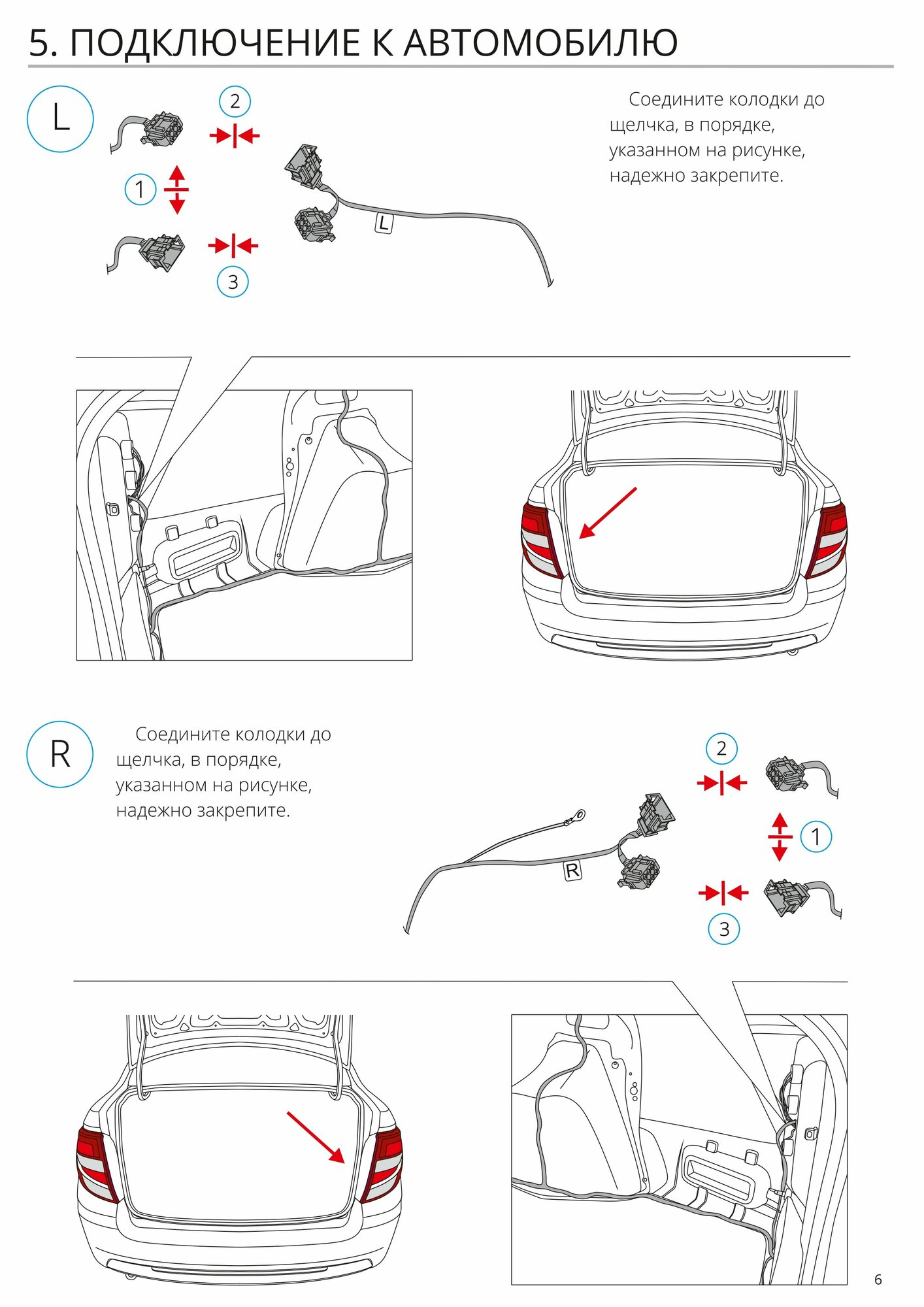 5. ПОДКЛЮЧЕНИЕ К АВТОМОБИЛЮ

L

2

1

3

L

Соедините колодки до щелчка, в порядке, указанном на рисунке, надежно закрепите.

R

Соедините колодки до щелчка, в порядке, указанном на рисунке, надежно закрепите.

2

1

3

R

6