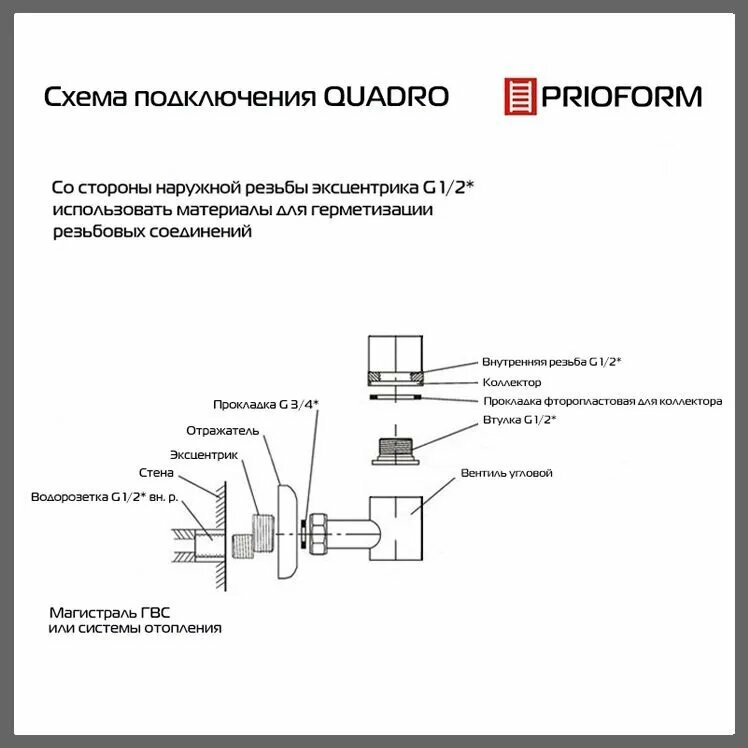 Схема подключения QUADRO

PRIOFORM

Со стороны наружной резьбы эксцентрика G 1/2* использовать материалы для герметизации резьбовых соединений

Внутренняя резьба G 1/2*

Коллектор

Прокладка фторопластовая для коллектора

Втулка G 1/2*

Вентиль угловой

Прокладка G 3/4*

Отражатель

Эксцентрик

Стена

Водорозетка G 1/2* вн. р.

Магистраль ГВС
или системы отопления