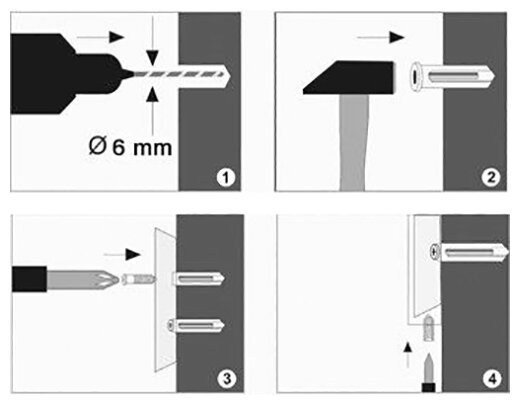 Ø 6 mm
1
2
3
4