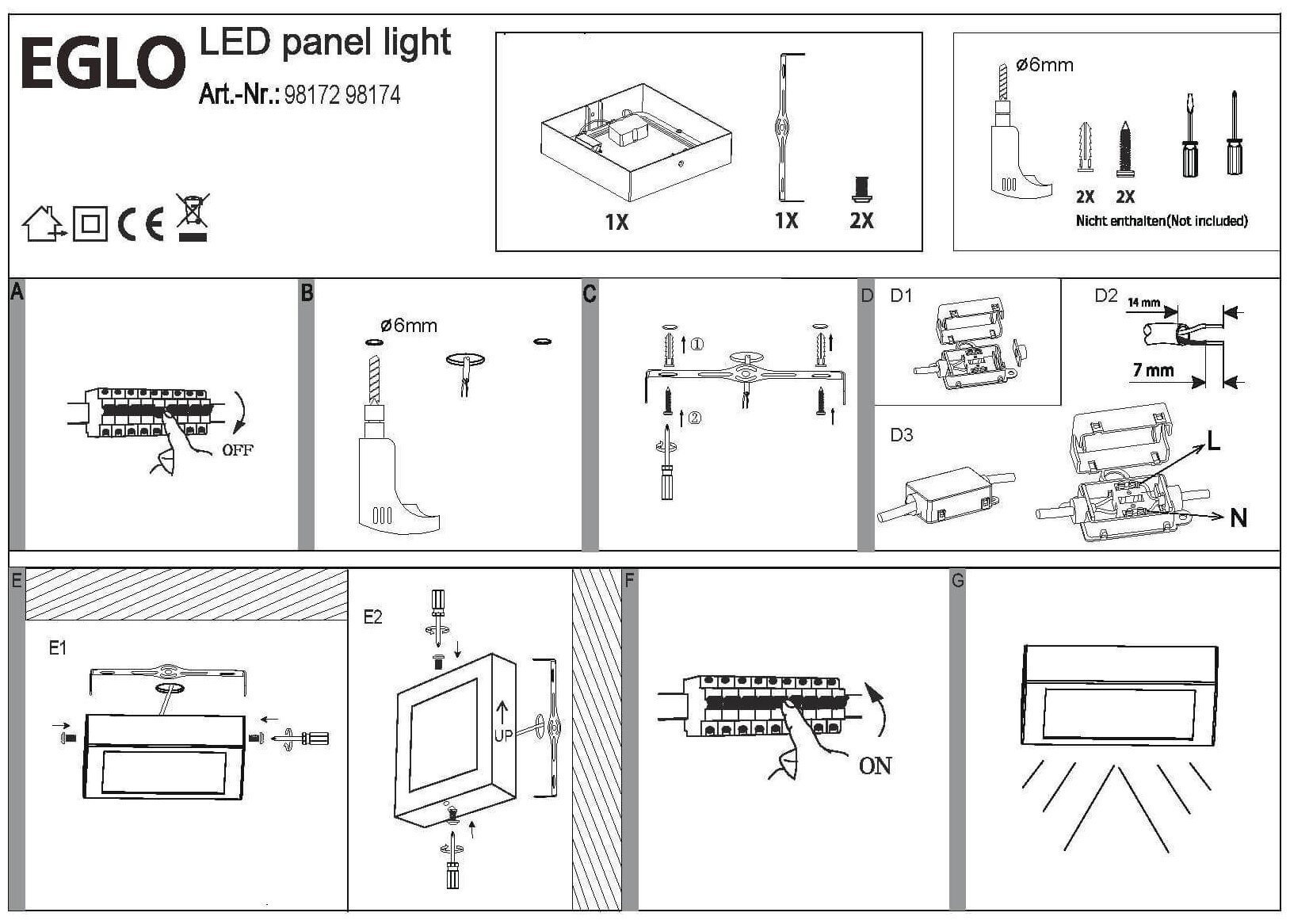 EGLO LED panel light
Art.-Nr.: 98172 98174

CE

1X
1X
2X

ø6mm
2X
2X
Nicht enthalten(Not included)

A
OFF

B
ø6mm

C
①
②

D
D1
D2
14 mm
7 mm
D3
L
N

E
E1
E2
UP

F
ON

G