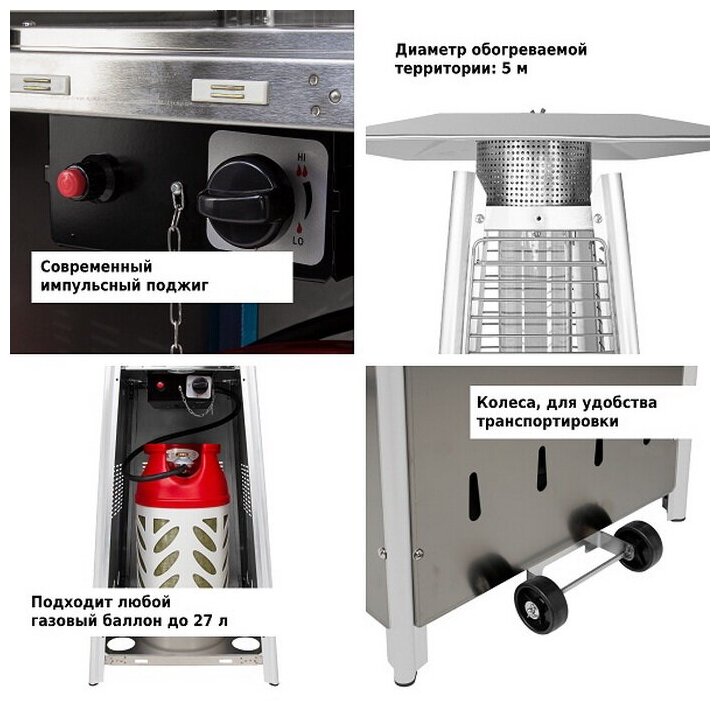 HI

LO

Современный импульсный поджиг

Диаметр обогреваемой территории: 5 м

Подходит любой газовый баллон до 27 л

Колеса, для удобства транспортировки