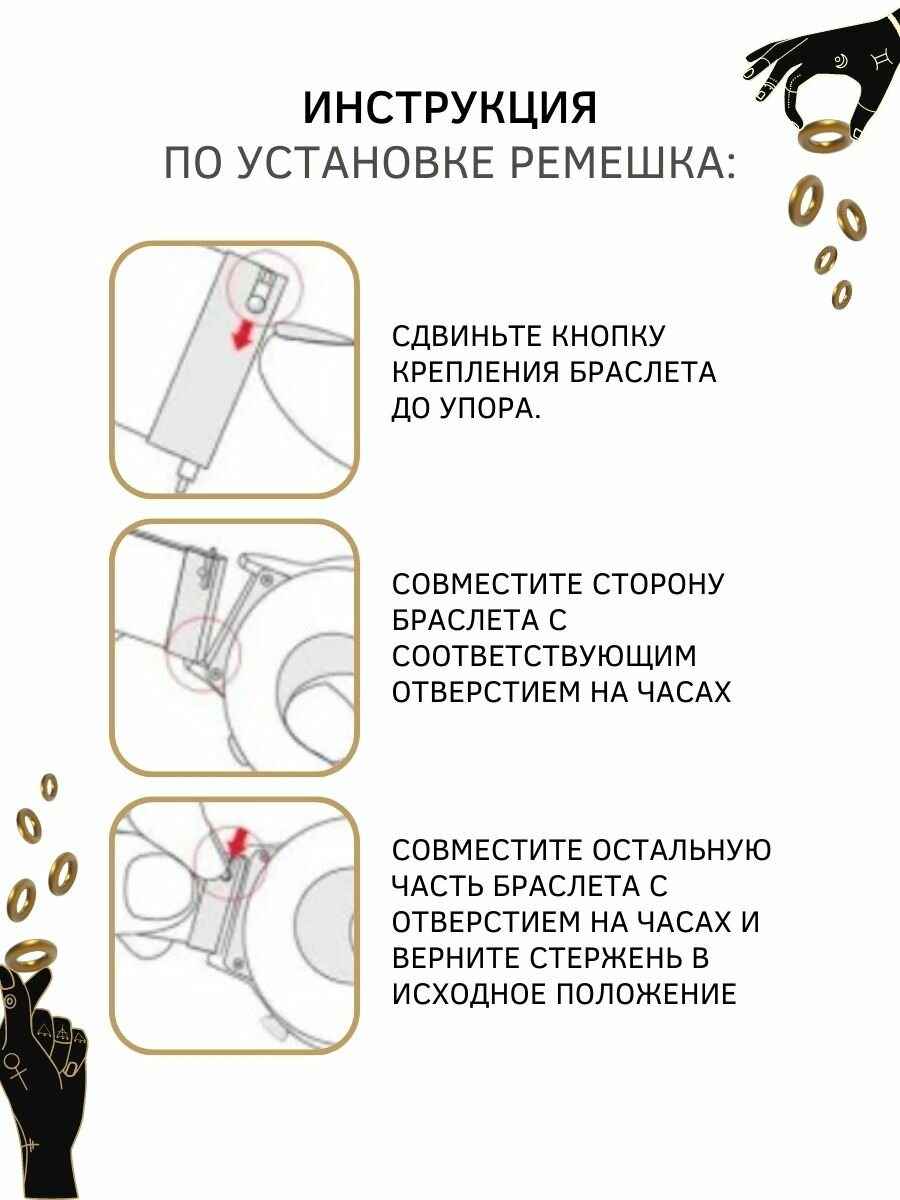 ИНСТРУКЦИЯ
ПО УСТАНОВКЕ РЕМЕШКА:

СДВИНЬТЕ КНОПКУ КРЕПЛЕНИЯ БРАСЛЕТА ДО УПОРА.

СОВМЕСТИТЕ СТОРОНУ БРАСЛЕТА С СООТВЕТСТВУЮЩИМ ОТВЕРСТИЕМ НА ЧАСАХ

СОВМЕСТИТЕ ОСТАЛЬНУЮ ЧАСТЬ БРАСЛЕТА С ОТВЕРСТИЕМ НА ЧАСАХ И ВЕРНИТЕ СТЕРЖЕНЬ В ИСХОДНОЕ ПОЛОЖЕНИЕ