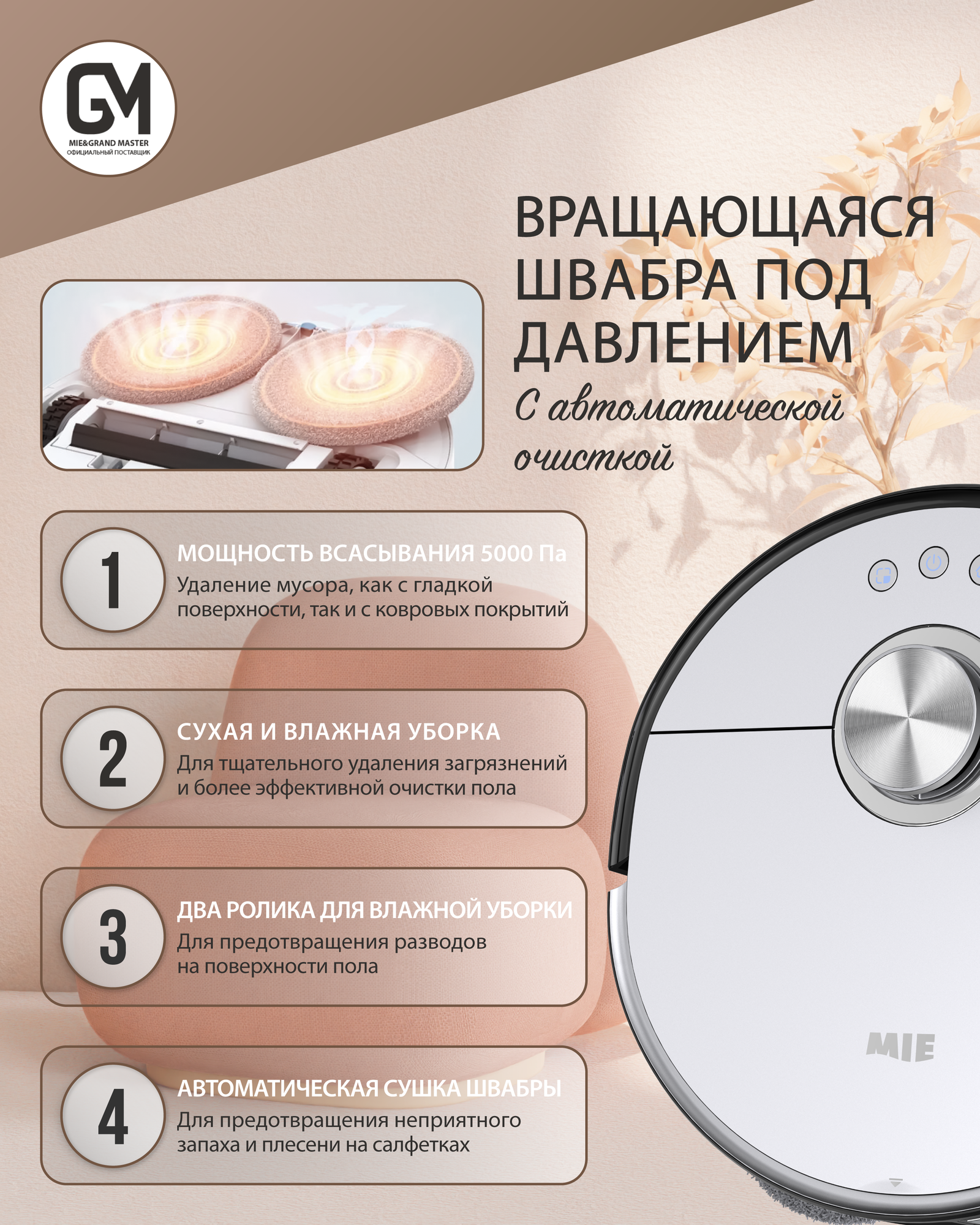 GM
MIE&GRAND MASTER
ОФИЦИАЛЬНЫЙ ПОСТАВЩИК

ВРАЩАЮЩАЯСЯ ШВАБРА ПОД ДАВЛЕНИЕМ
С автоматической очисткой

1
МОЩНОСТЬ ВСАСЫВАНИЯ 5000 Па
Удаление мусора, как с гладкой поверхности, так и с ковровых покрытий

2
СУХАЯ И ВЛАЖНАЯ УБОРКА
Для тщательного удаления загрязнений и более эффективной очистки пола

3
ДВА РОЛИКА ДЛЯ ВЛАЖНОЙ УБОРКИ
Для предотвращения разводов на поверхности пола

4
АВТОМАТИЧЕСКАЯ СУШКА ШВАБРЫ
Для предотвращения неприятного запаха и плесени на салфетках

MIE