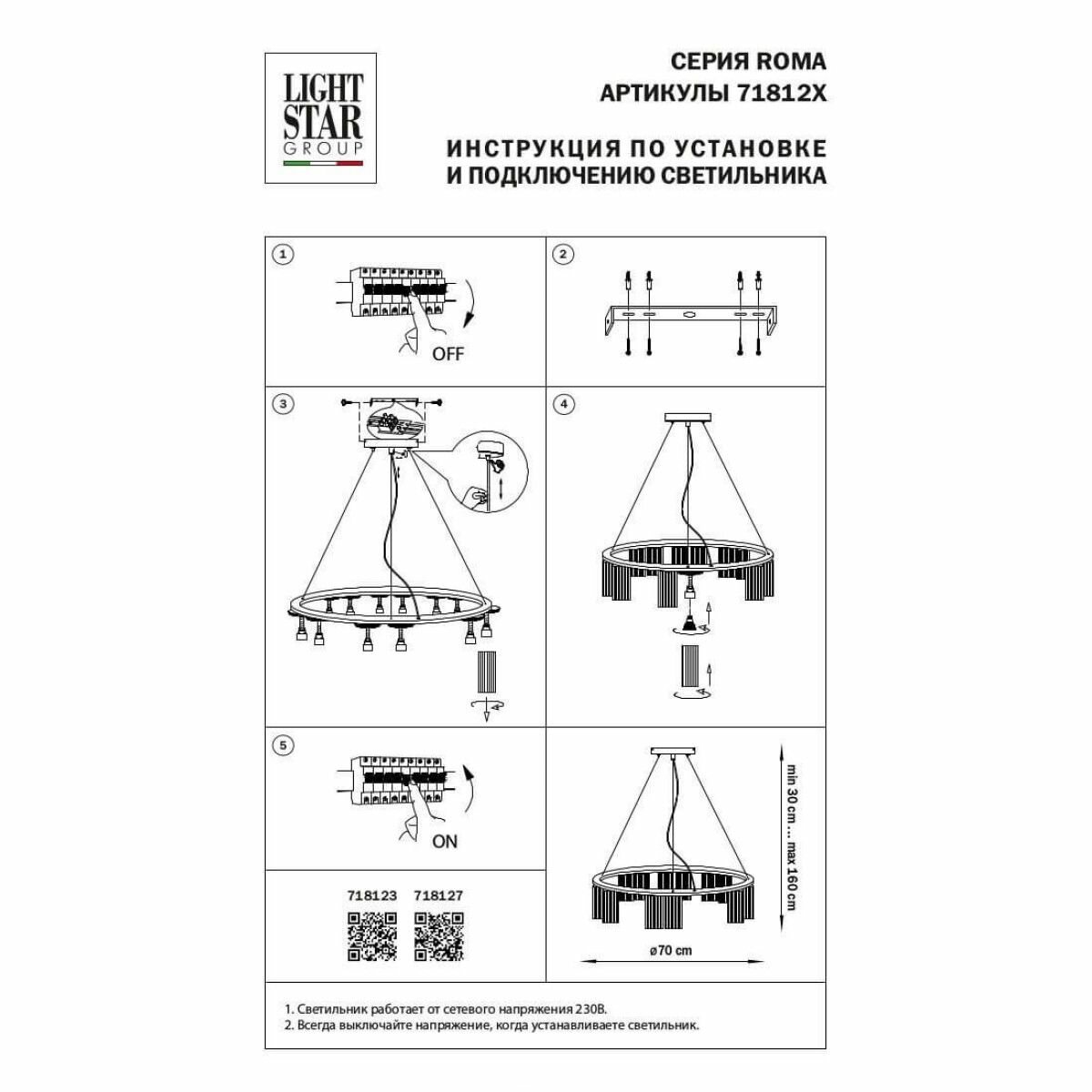 LIGHT STAR GROUP

СЕРИЯ ROMA
АРТИКУЛЫ 71812X

ИНСТРУКЦИЯ ПО УСТАНОВКЕ
И ПОДКЛЮЧЕНИЮ СВЕТИЛЬНИКА

1

OFF

2

3

4

5

ON

718123 718127

min 30 cm ... max 160 cm

ø70 cm

1. Светильник работает от сетевого напряжения 230В.
2. Всегда выключайте напряжение, когда устанавливаете светильник.