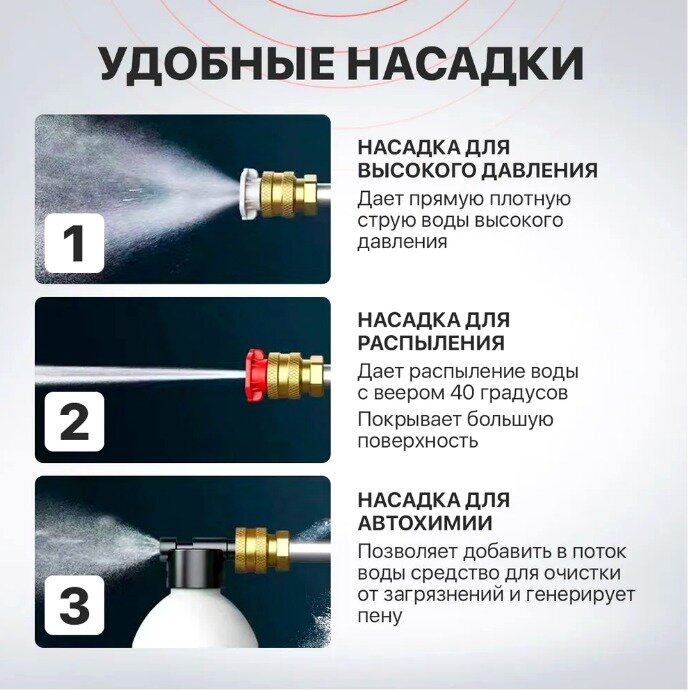 УДОБНЫЕ НАСАДКИ

1

НАСАДКА ДЛЯ ВЫСОКОГО ДАВЛЕНИЯ

Дает прямую плотную струю воды высокого давления

2

НАСАДКА ДЛЯ РАСПЫЛЕНИЯ

Дает распыление воды с веером 40 градусов

Покрывает большую поверхность

3

НАСАДКА ДЛЯ АВТОХИМИИ

Позволяет добавить в поток воды средство для очистки от загрязнений и генерирует пену