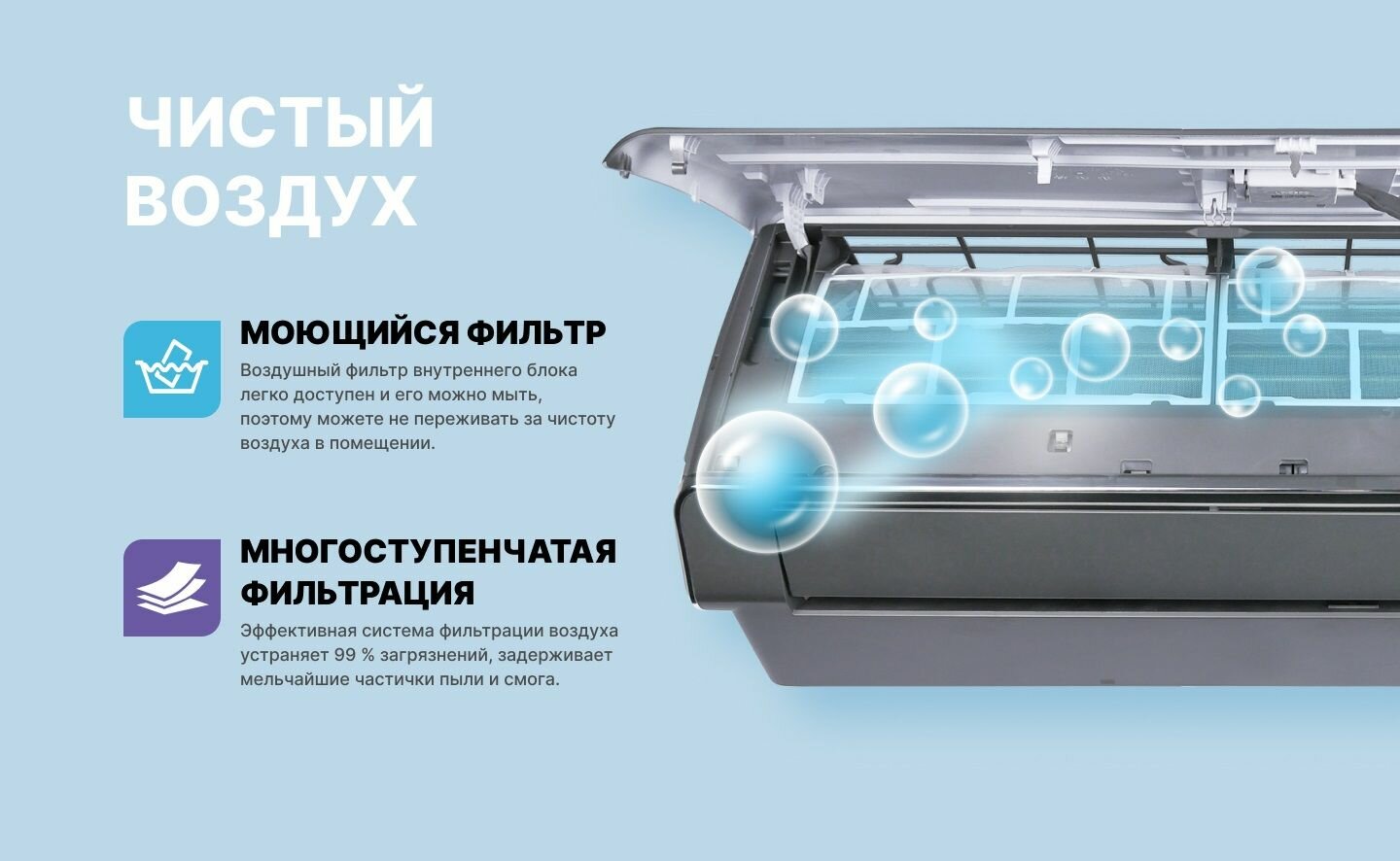 ЧИСТЫЙ ВОЗДУХ

МОЮЩИЙСЯ ФИЛЬТР

Воздушный фильтр внутреннего блока легко доступен и его можно мыть, поэтому можете не переживать за чистоту воздуха в помещении.

МНОГОСТУПЕНЧАТАЯ ФИЛЬТРАЦИЯ

Эффективная система фильтрации воздуха устраняет 99 % загрязнений, задерживает мельчайшие частички пыли и смога.