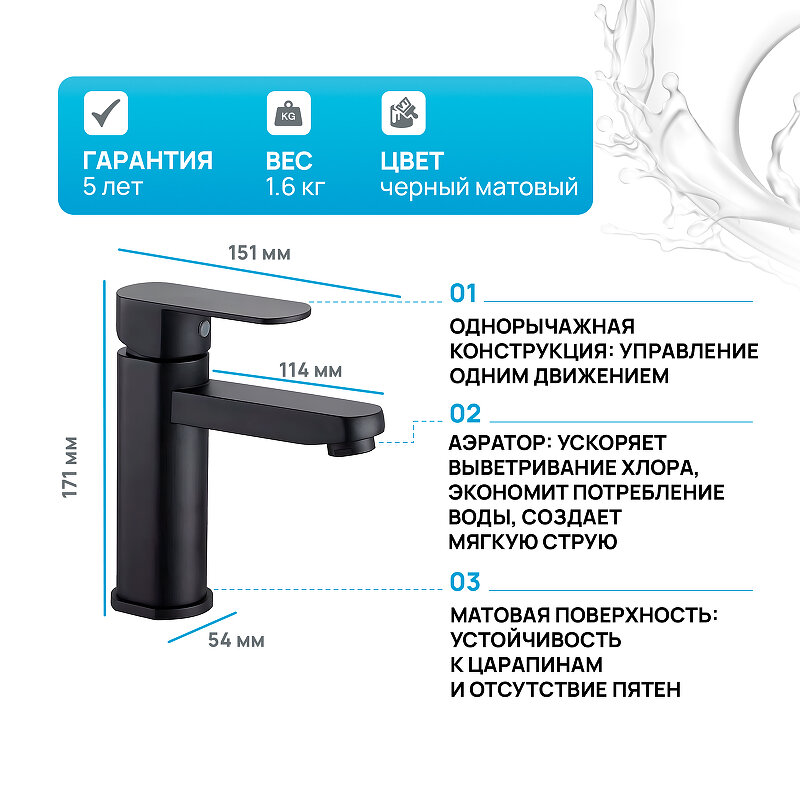 KG

ГАРАНТИЯ
5 лет

ВЕС
1.6 кг

ЦВЕТ
черный матовый

151 мм

114 мм

171 мм

54 мм

01

ОДНОРЫЧАЖНАЯ КОНСТРУКЦИЯ: УПРАВЛЕНИЕ ОДНИМ ДВИЖЕНИЕМ

02

АЭРАТОР: УСКОРЯЕТ ВЫВЕТРИВАНИЕ ХЛОРА, ЭКОНОМИТ ПОТРЕБЛЕНИЕ ВОДЫ, СОЗДАЕТ МЯГКУЮ СТРУЮ

03

МАТОВАЯ ПОВЕРХНОСТЬ: УСТОЙЧИВОСТЬ К ЦАРАПИНАМ И ОТСУТСТВИЕ ПЯТЕН