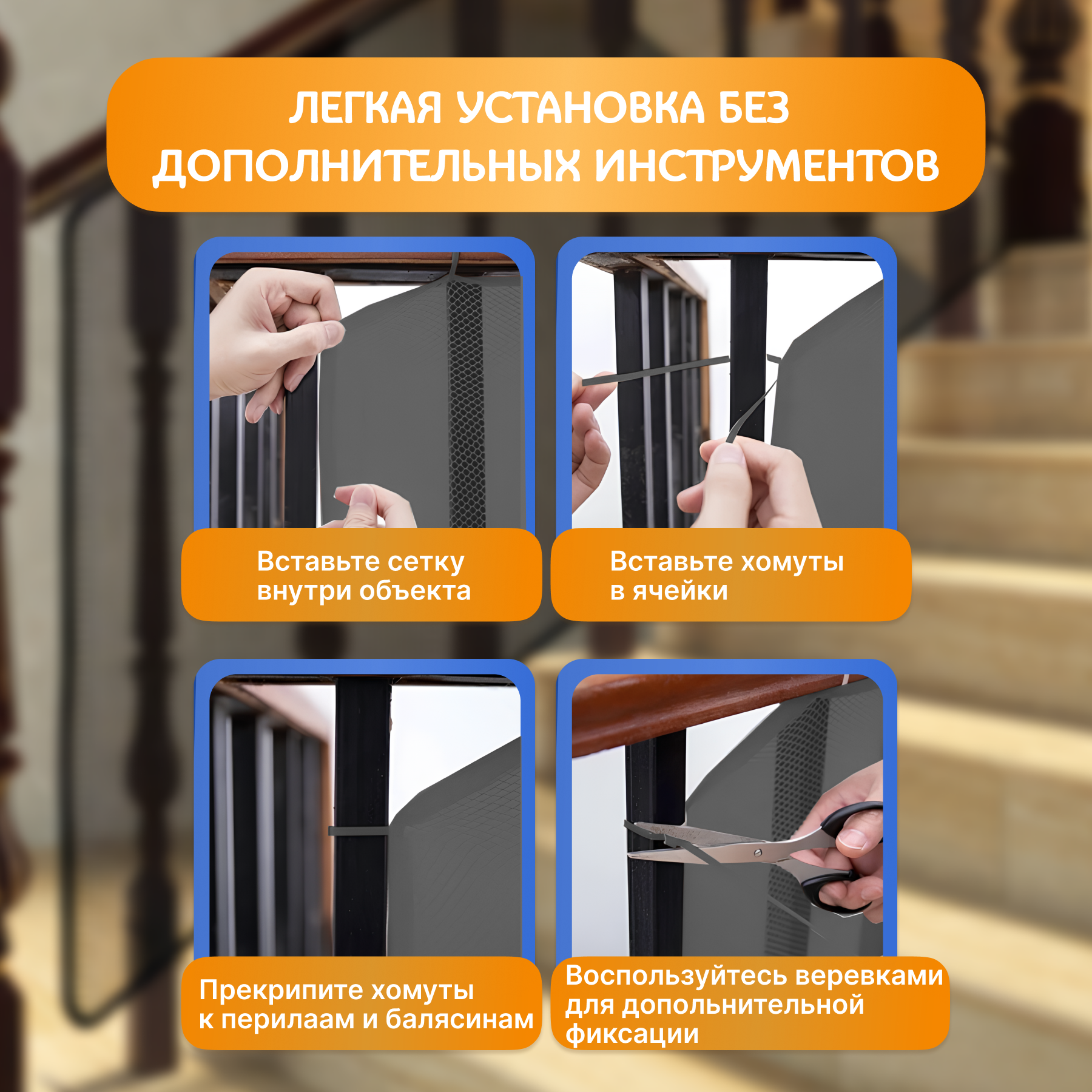 ЛЕГКАЯ УСТАНОВКА БЕЗ ДОПОЛНИТЕЛЬНЫХ ИНСТРУМЕНТОВ

Вставьте сетку внутри объекта

Вставьте хомуты в ячейки

Прекрипите хомуты к перилаам и балясинам

Воспользуйтесь веревками для дополнительной фиксации