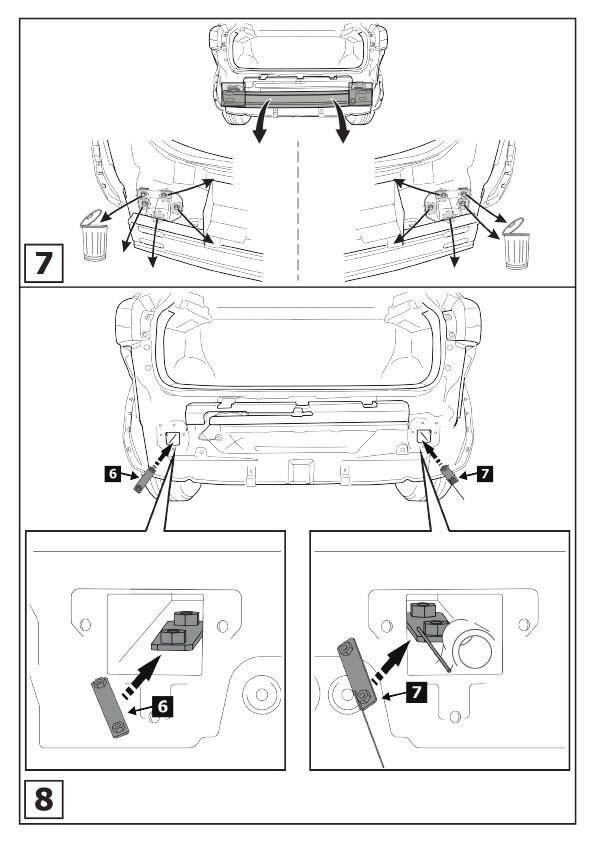 7

6

7

6

7

8