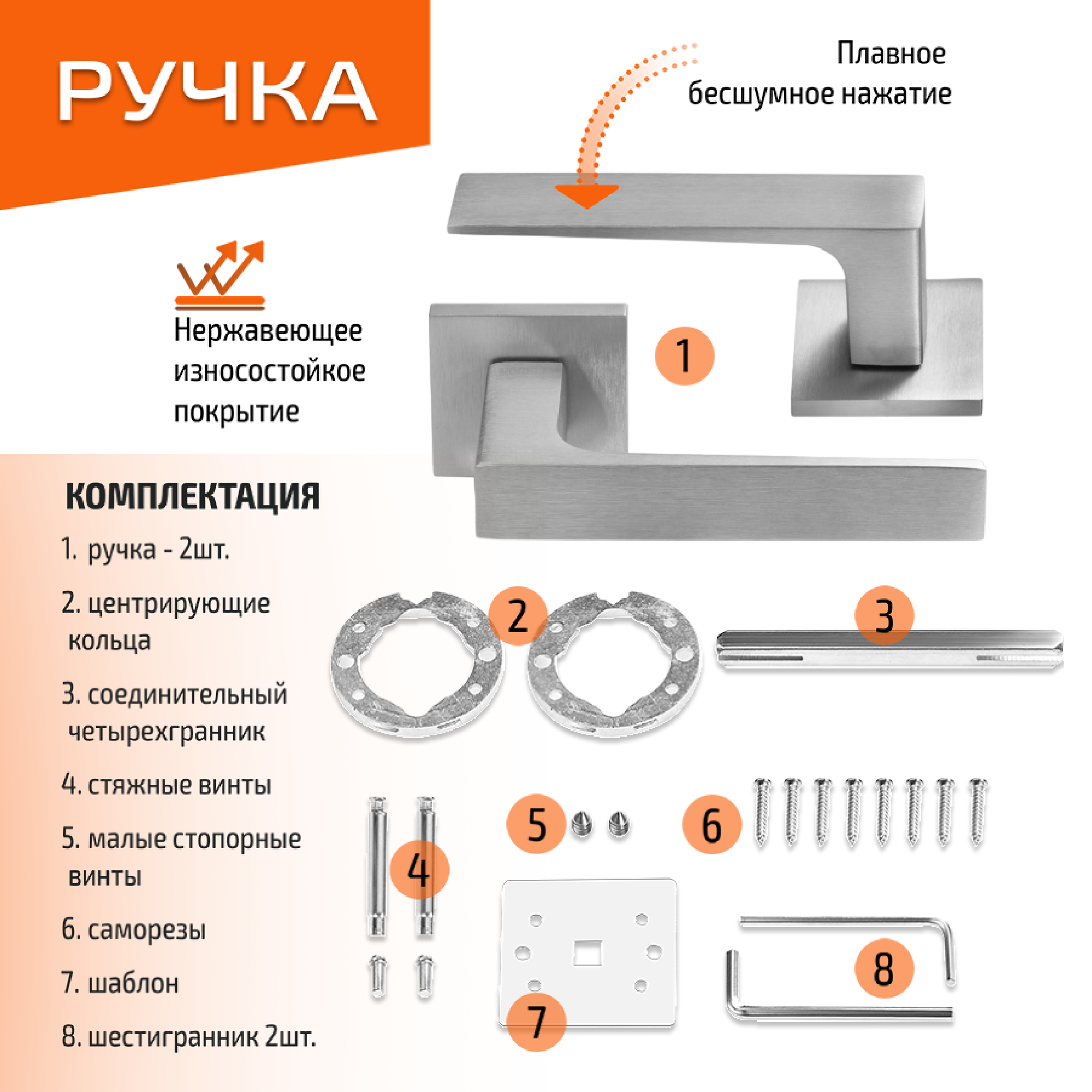 РУЧКА

Плавное бесшумное нажатие

Нержавеющее износостойкое покрытие

1

КОМПЛЕКТАЦИЯ

1. ручка - 2шт.

2. центрирующие кольца

3. соединительный четырехгранник

4. стяжные винты

5. малые стопорные винты

6. саморезы

7. шаблон

8. шестигранник 2шт.

2

3

4

5

6

7

8