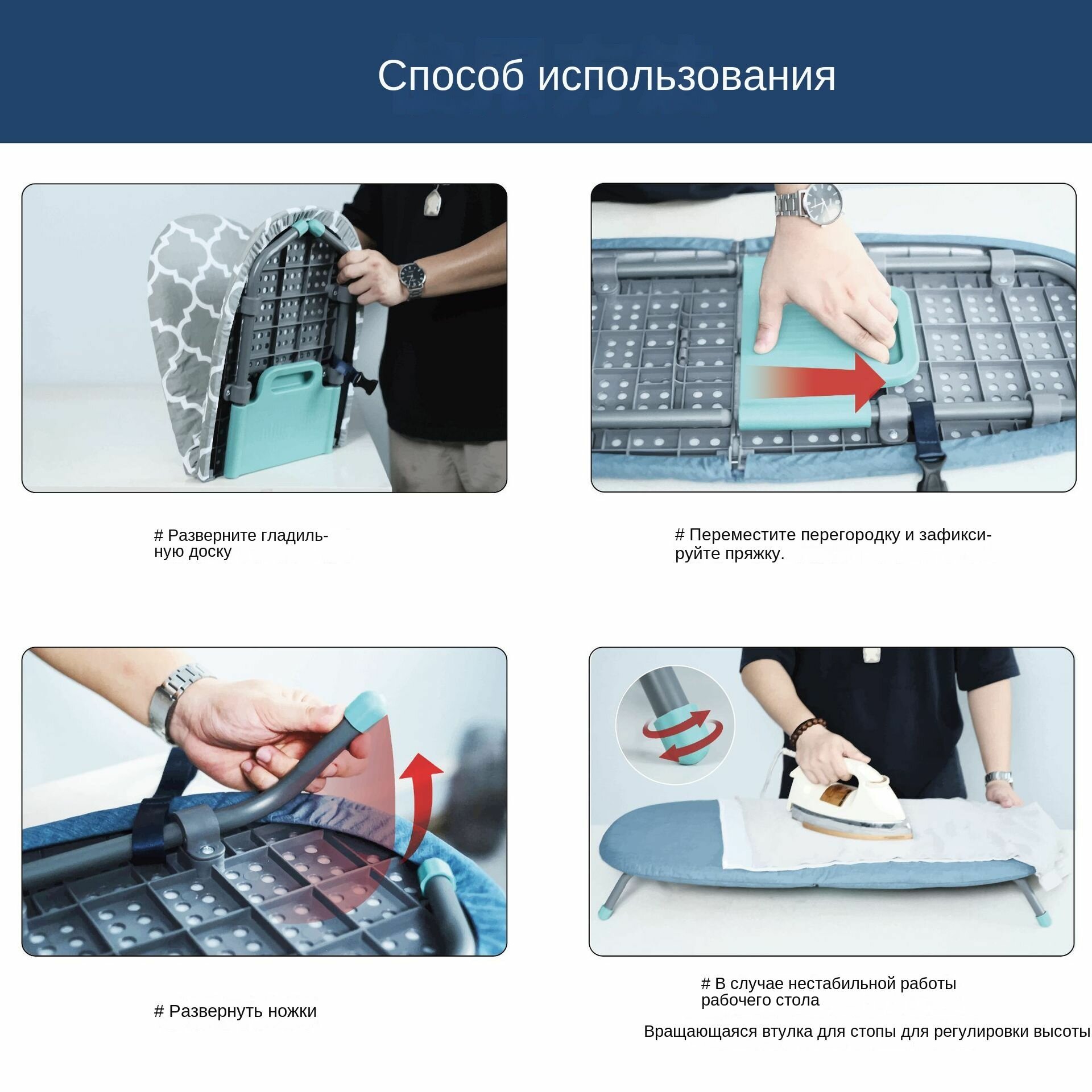 Способ использования

# Разверните гладильную доску

# Переместите перегородку и зафиксируйте пряжку.

# Развернуть ножки

# В случае нестабильной работы рабочего стола

Вращающаяся втулка для стопы для регулировки высоты