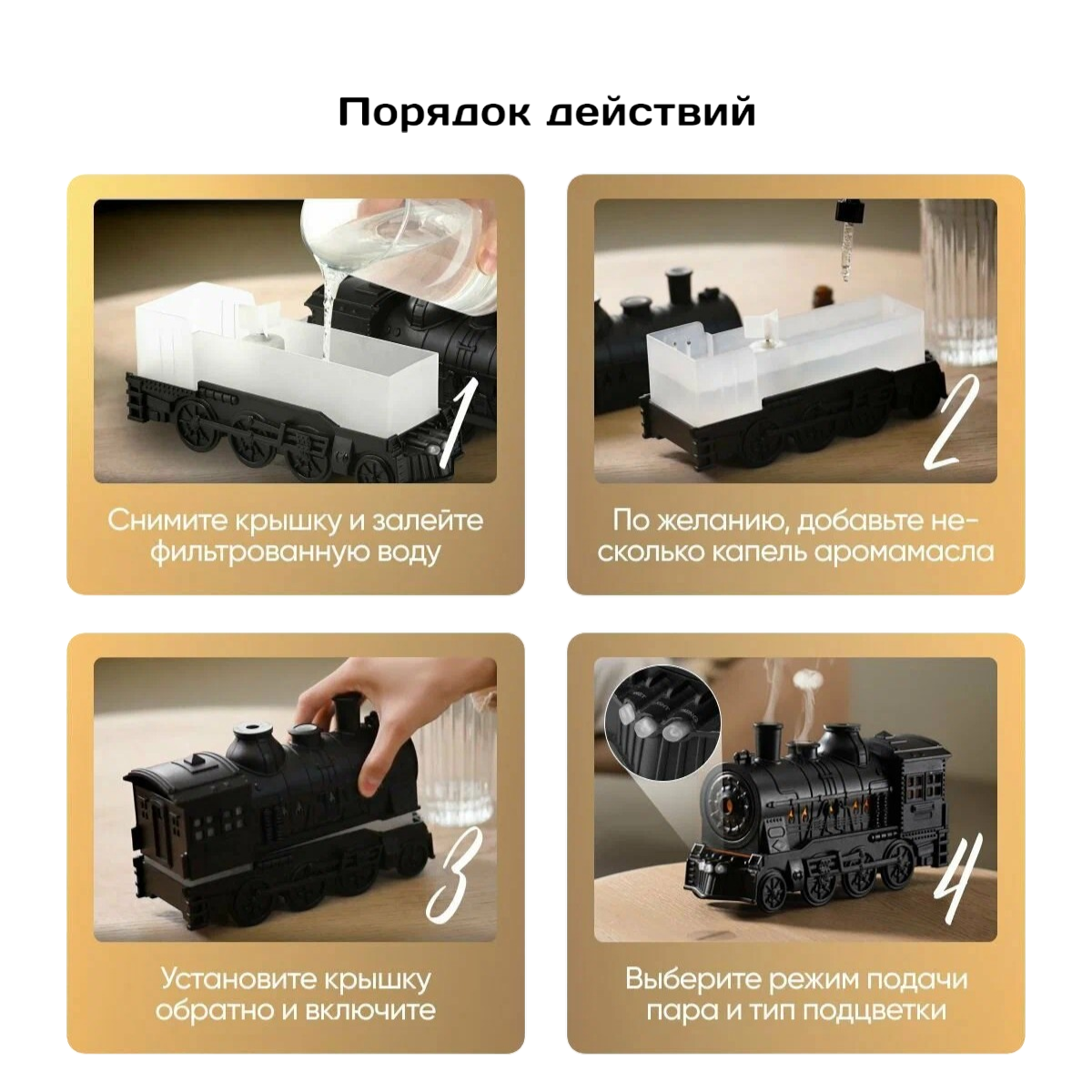 Порядок действий

1

Снимите крышку и залейте фильтрованную воду

2

По желанию, добавьте несколько капель аромамасла

3

Установите крышку обратно и включите

4

Выберите режим подачи пара и тип подцветки