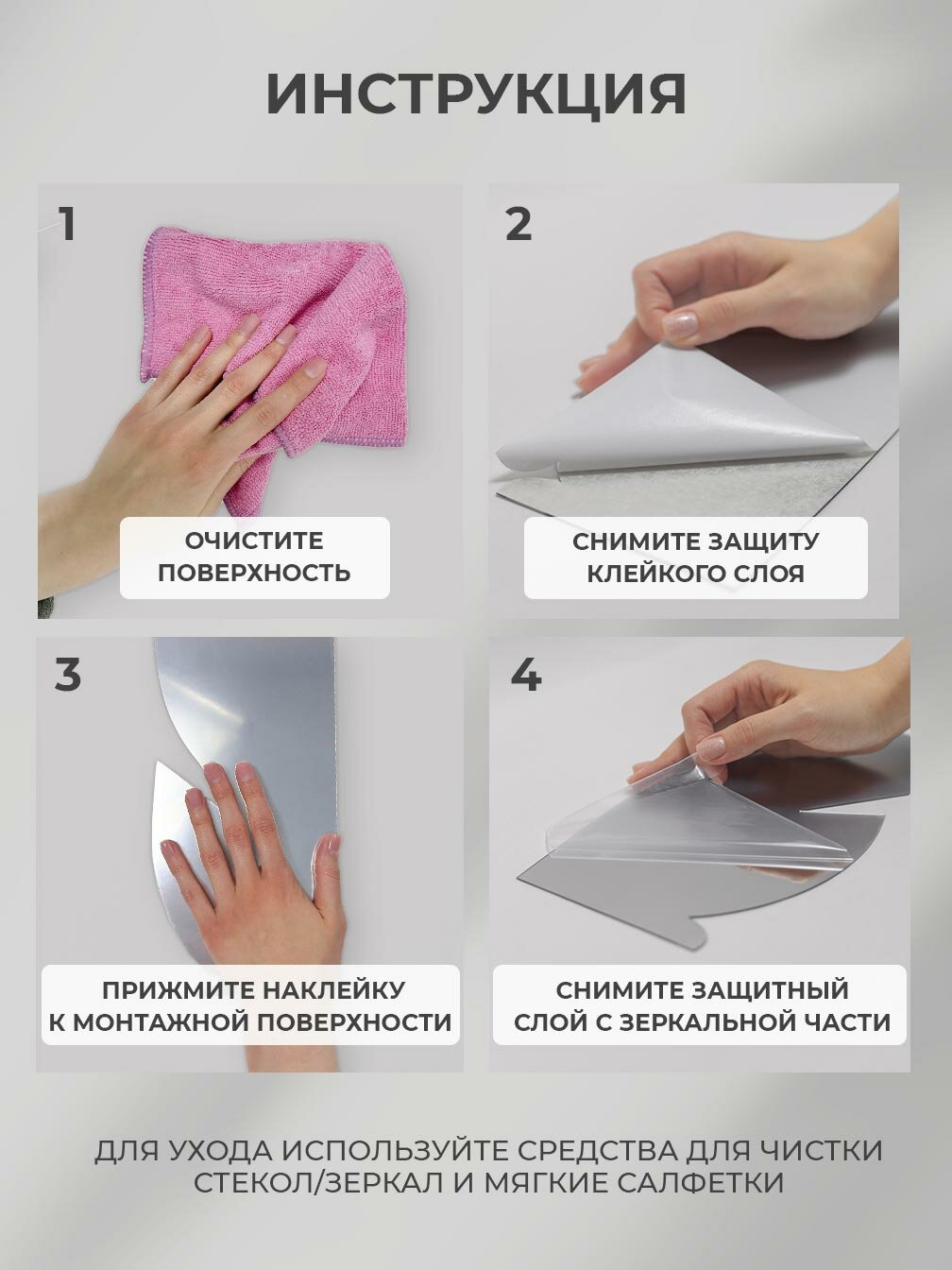 ИНСТРУКЦИЯ

1

ОЧИСТИТЕ ПОВЕРХНОСТЬ

2

СНИМИТЕ ЗАЩИТУ КЛЕЙКОГО СЛОЯ

3

ПРИЖМИТЕ НАКЛЕЙКУ К МОНТАЖНОЙ ПОВЕРХНОСТИ

4

СНИМИТЕ ЗАЩИТНЫЙ СЛОЙ С ЗЕРКАЛЬНОЙ ЧАСТИ

ДЛЯ УХОДА ИСПОЛЬЗУЙТЕ СРЕДСТВА ДЛЯ ЧИСТКИ СТЕКОЛ/ЗЕРКАЛ И МЯГКИЕ САЛФЕТКИ