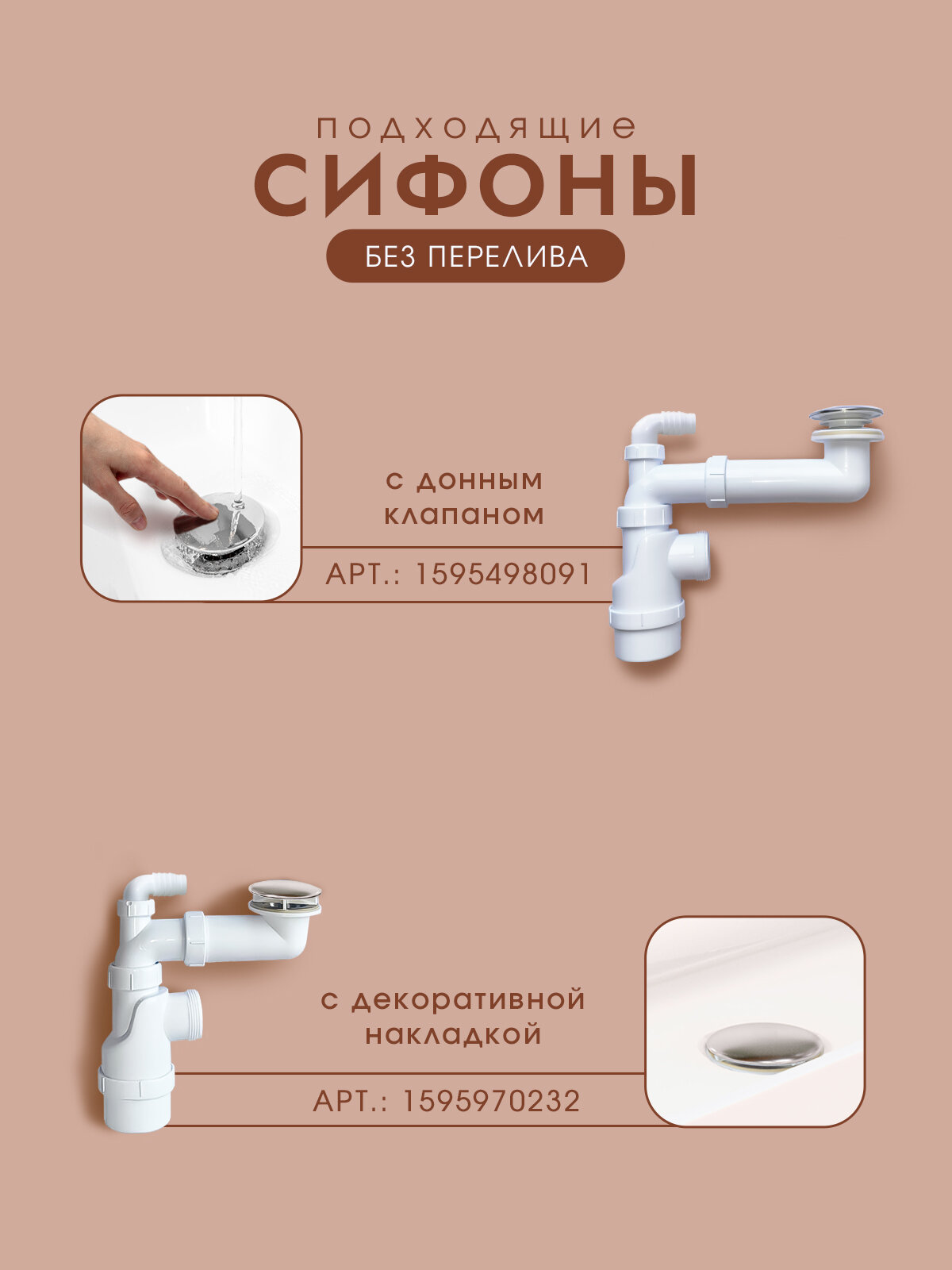 подходящие
СИФОНЫ
БЕЗ ПЕРЕЛИВА

с донным клапаном

АРТ.: 1595498091

с декоративной накладкой

АРТ.: 1595970232