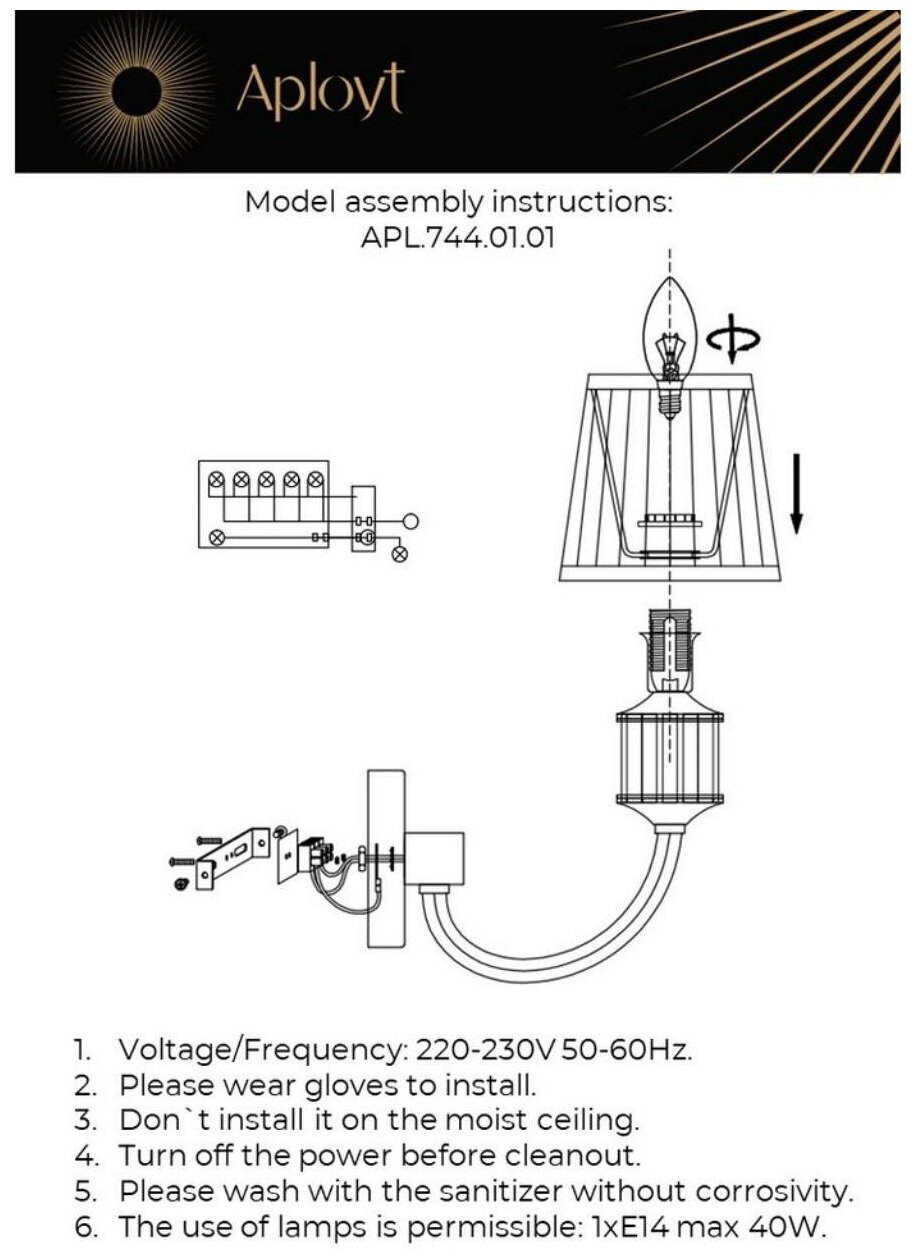 Aployt

Model assembly instructions:
APL.744.01.01

1. Voltage/Frequency: 220-230V 50-60Hz.
2. Please wear gloves to install.
3. Don`t install it on the moist ceiling.
4. Turn off the power before cleanout.
5. Please wash with the sanitizer without corrosivity.
6. The use of lamps is permissible: 1xE14 max 40W.