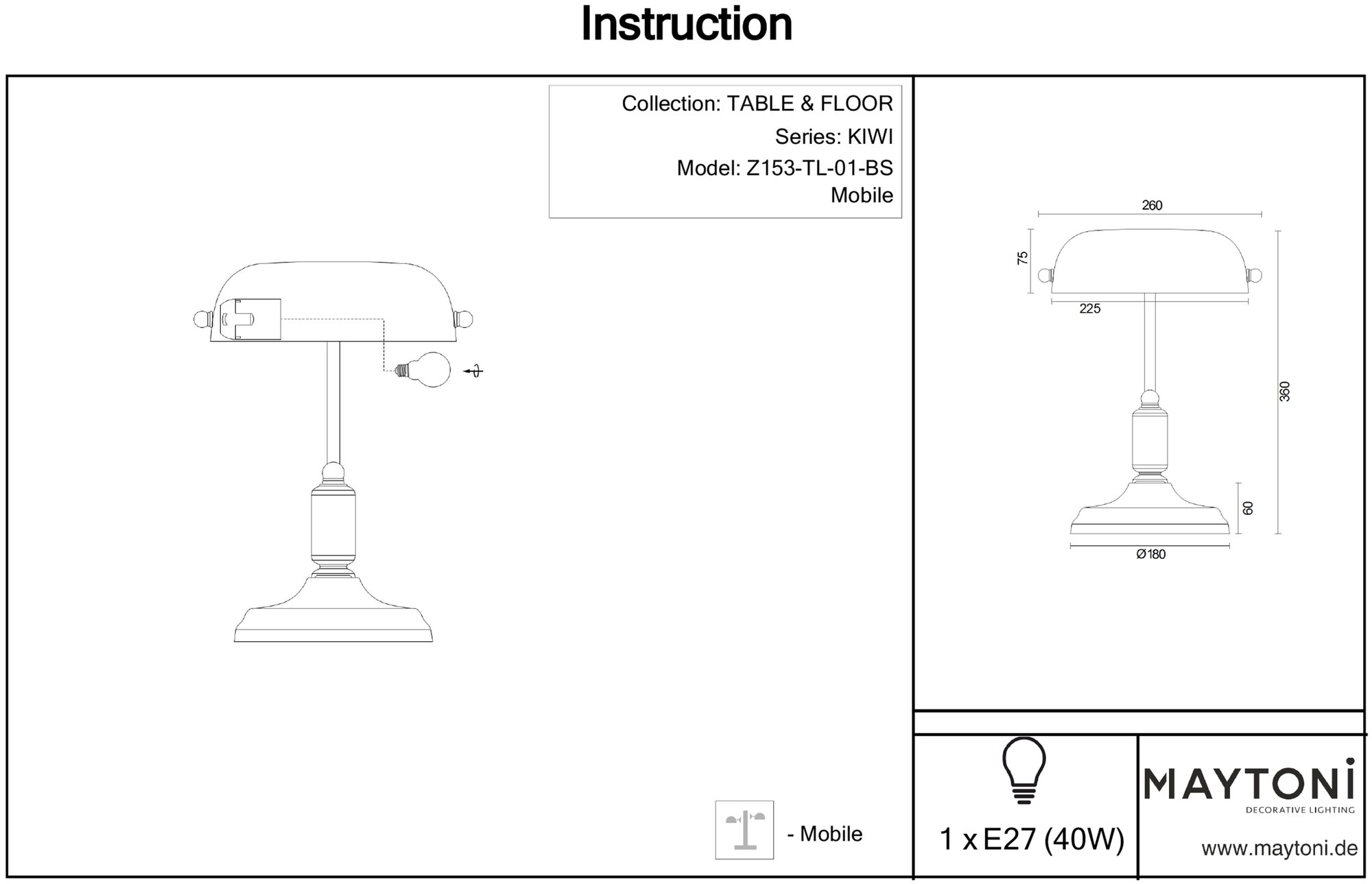 Instruction

Collection: TABLE & FLOOR
Series: KIWI
Model: Z153-TL-01-BS
Mobile

260
75
225
360
60
Ø180

- Mobile

1 x E27 (40W)

MAYTONI
DECORATIVE LIGHTING

www.maytoni.de