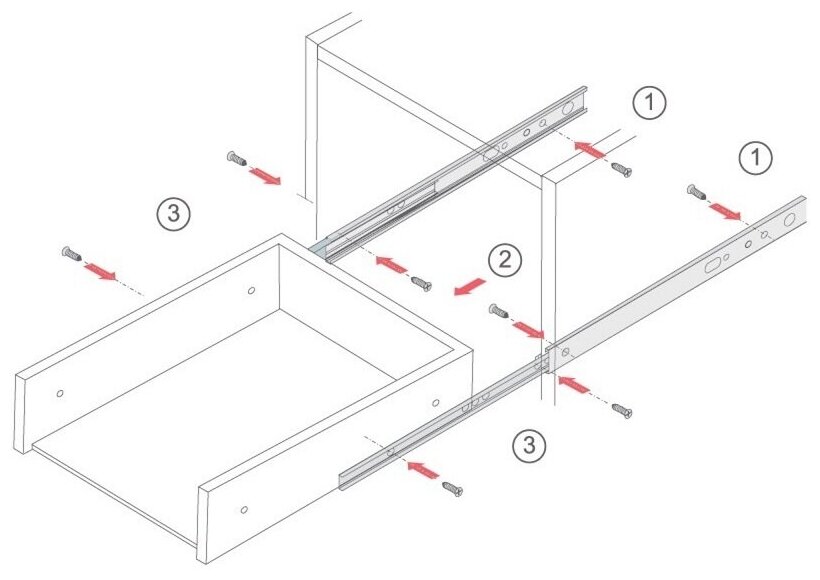 1
1
3
2
3