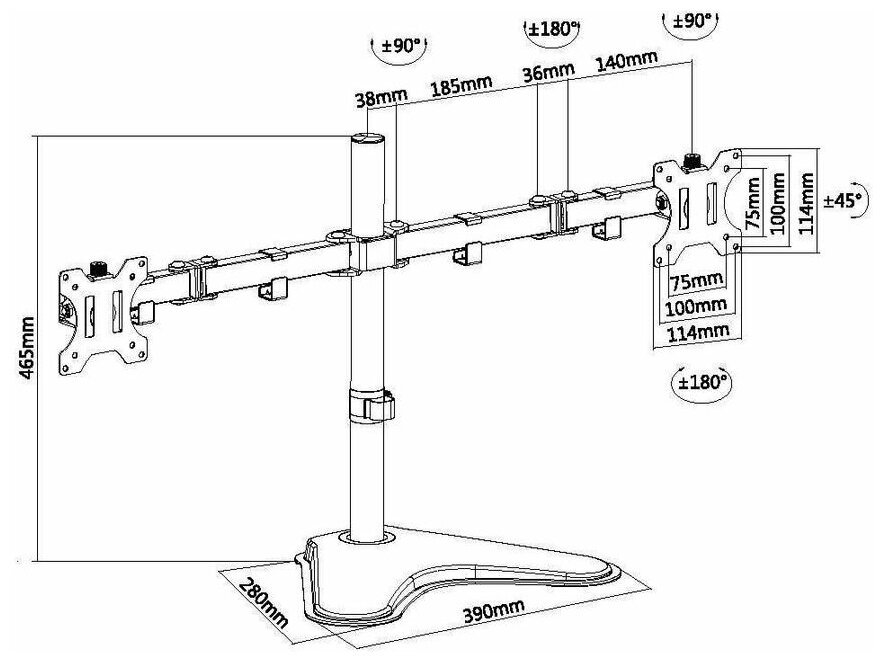 ±90°
±180°
±90°
38mm
185mm
36mm
140mm
75mm
100mm
114mm
±45°
75mm
100mm
114mm
±180°
465mm
280mm
390mm