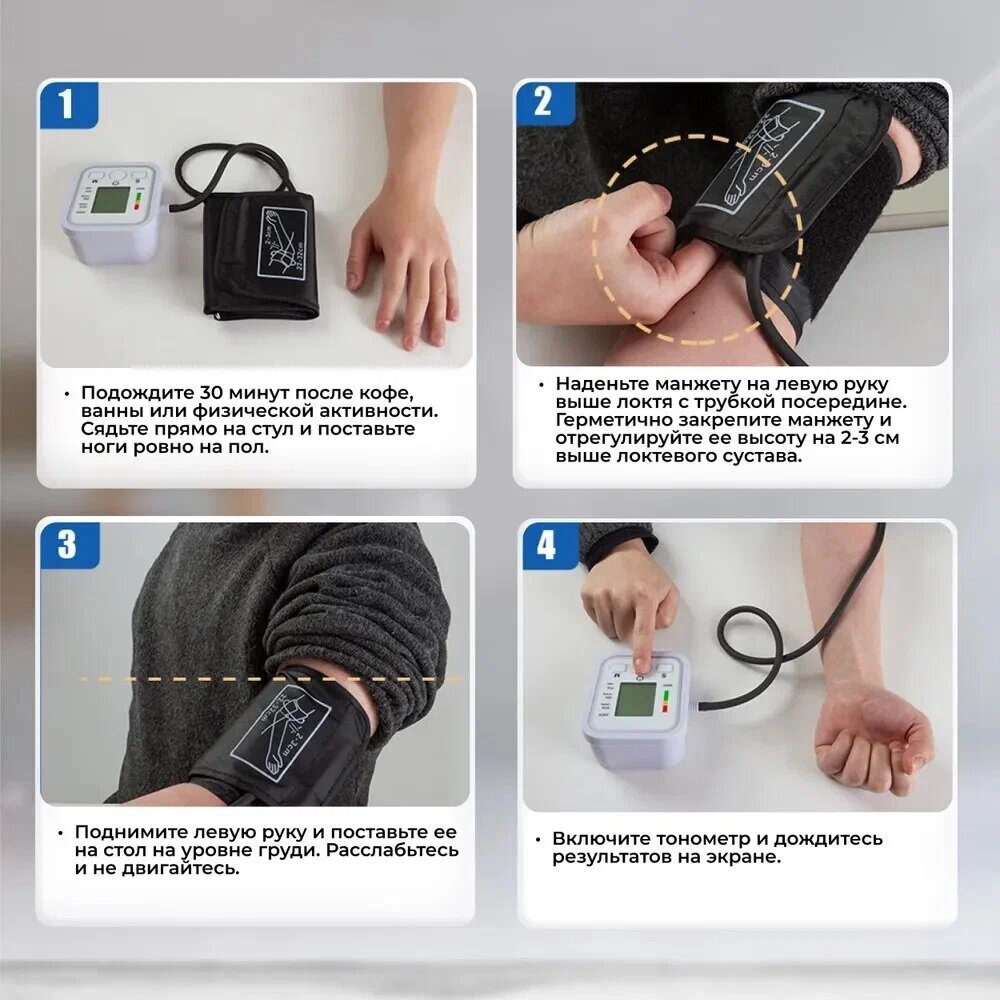 1

• Подождите 30 минут после кофе, ванны или физической активности. Сядьте прямо на стул и поставьте ноги ровно на пол.

2

• Наденьте манжету на левую руку выше локтя с трубкой посередине. Герметично закрепите манжету и отрегулируйте ее высоту на 2-3 см выше локтевого сустава.

3

• Поднимите левую руку и поставьте ее на стол на уровне груди. Расслабьтесь и не двигайтесь.

4

• Включите тонометр и дождитесь результатов на экране.