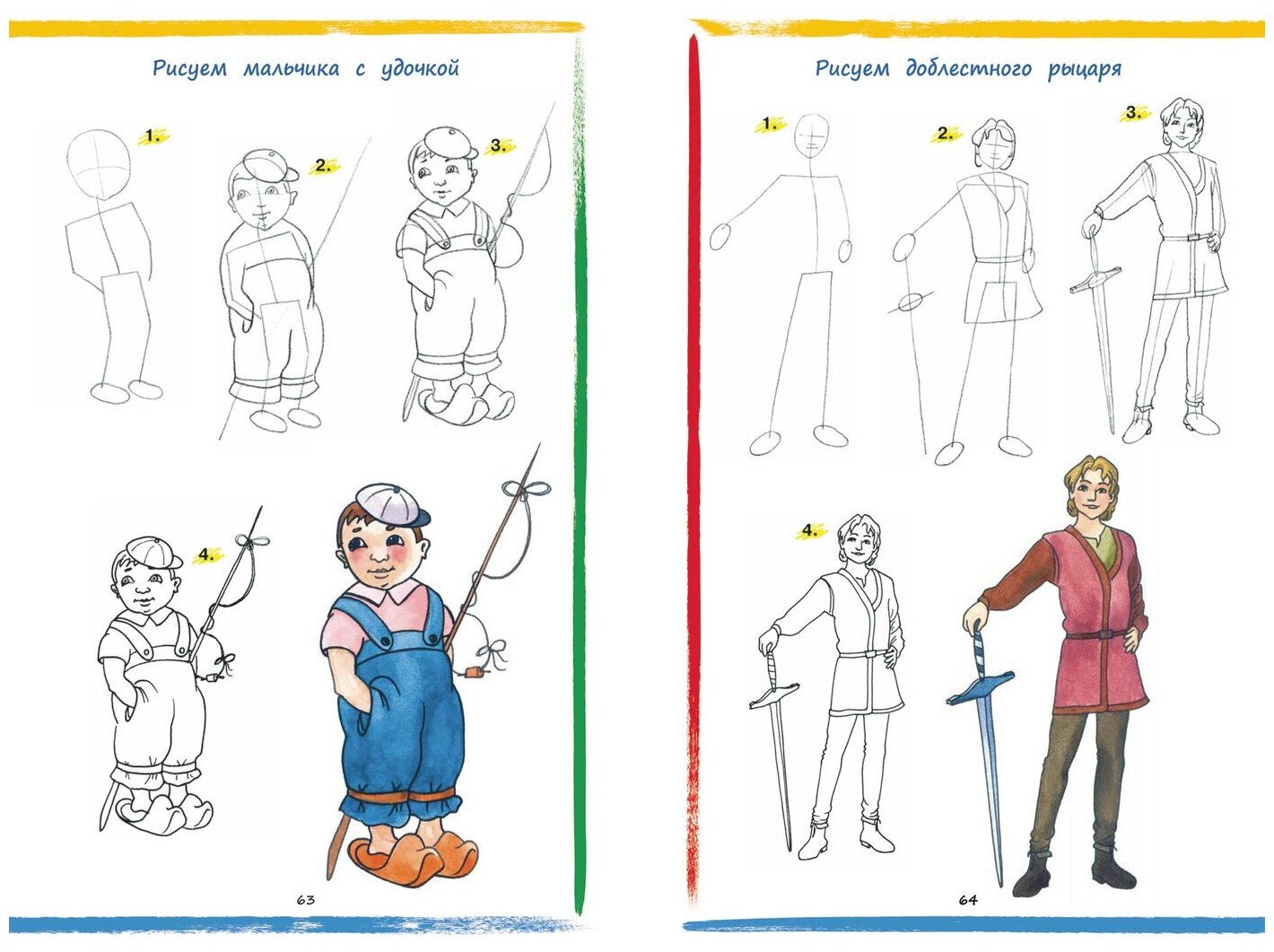 Рисуем мальчика с удочкой

1.

2.

3.

4.

63

Рисуем доблестного рыцаря

1.

2.

3.

4.

64