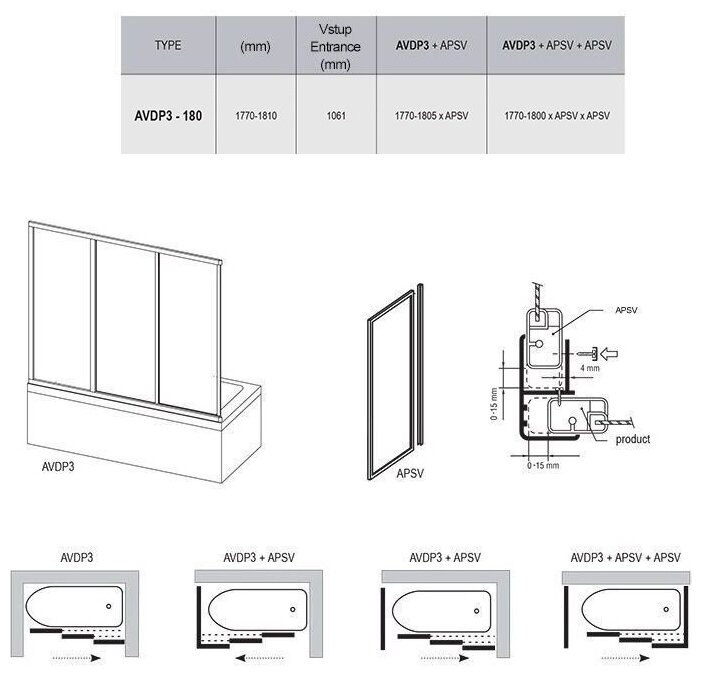 | TYPE | (mm) | Vstup Entrance (mm) | AVDP3 + APSV | AVDP3 + APSV + APSV |
|---|---|---|---|---|
| AVDP3 - 180 | 1770-1810 | 1061 | 1770-1805 x APSV | 1770-1800 x APSV x APSV |

AVDP3

APSV

APSV

4 mm

0 -15 mm

product

0 -15 mm

AVDP3

AVDP3 + APSV

AVDP3 + APSV

AVDP3 + APSV + APSV