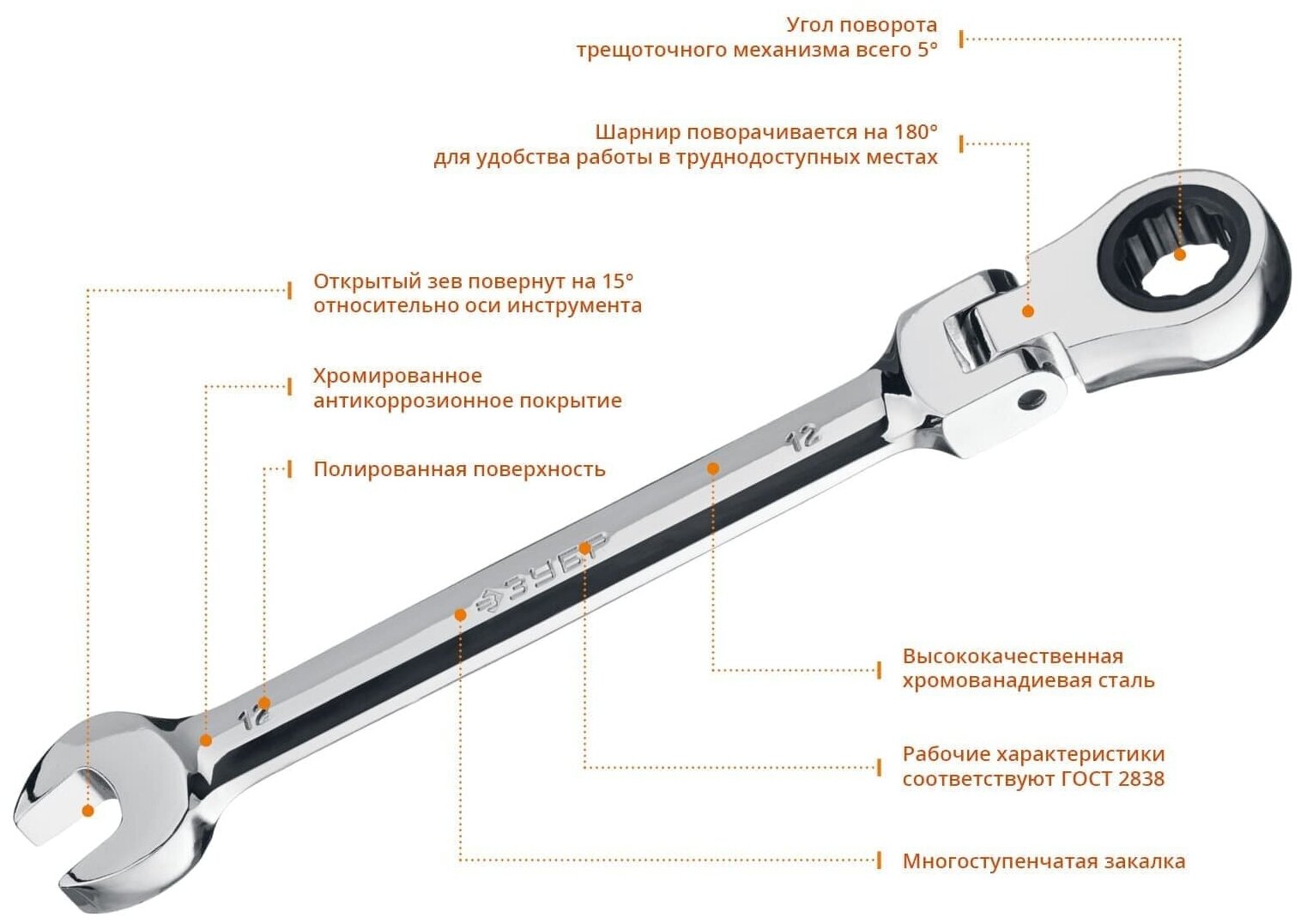 Угол поворота трещоточного механизма всего 5°

Шарнир поворачивается на 180° для удобства работы в труднодоступных местах

Открытый зев повернут на 15° относительно оси инструмента

Хромированное антикоррозионное покрытие

Полированная поверхность

12

ЗУБР

12

Высококачественная хромованадиевая сталь

Рабочие характеристики соответствуют ГОСТ 2838

Многоступенчатая закалка