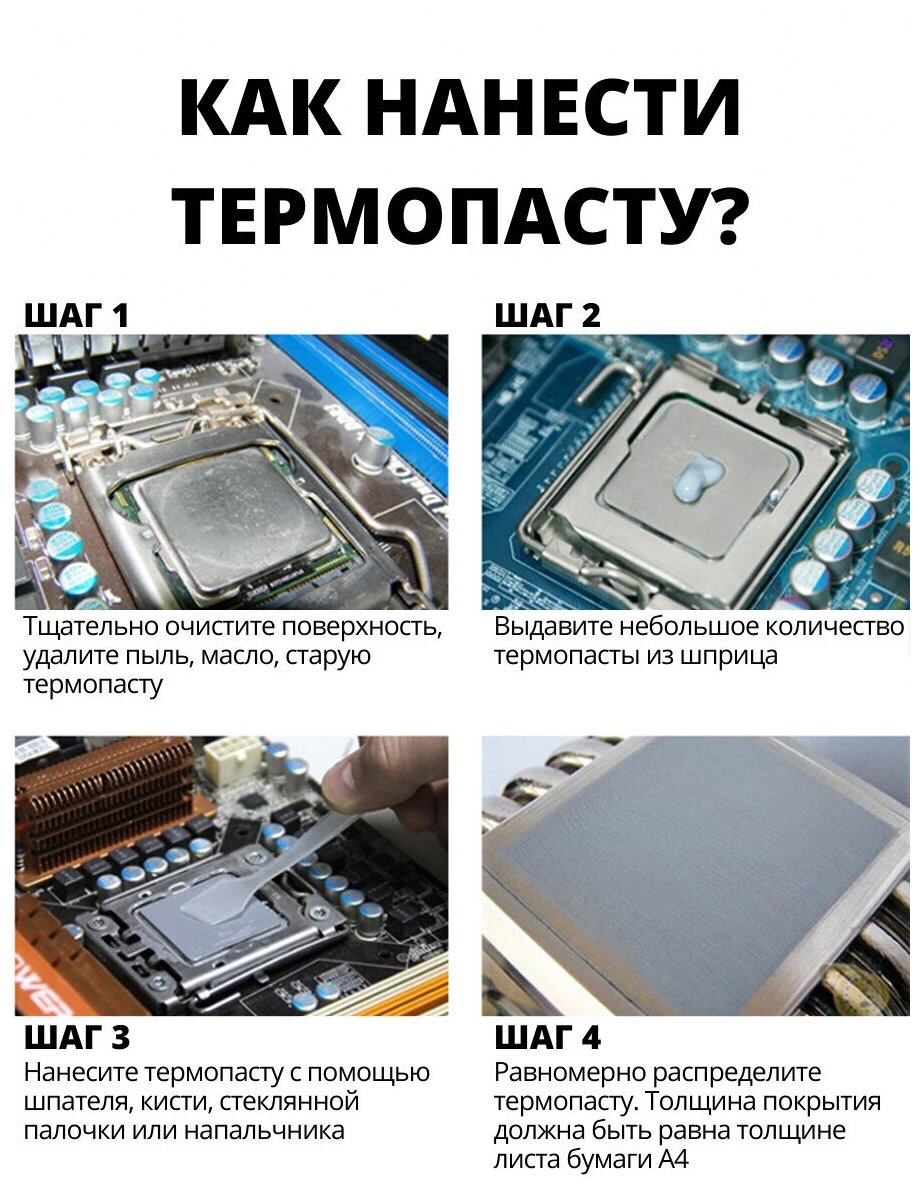 КАК НАНЕСТИ ТЕРМОПАСТУ?

ШАГ 1

Тщательно очистите поверхность, удалите пыль, масло, старую термопасту

ШАГ 2

Выдавите небольшое количество термопасты из шприца

ШАГ 3

Нанесите термопасту с помощью шпателя, кисти, стеклянной палочки или напальчника

ШАГ 4

Равномерно распределите термопасту. Толщина покрытия должна быть равна толщине листа бумаги А4