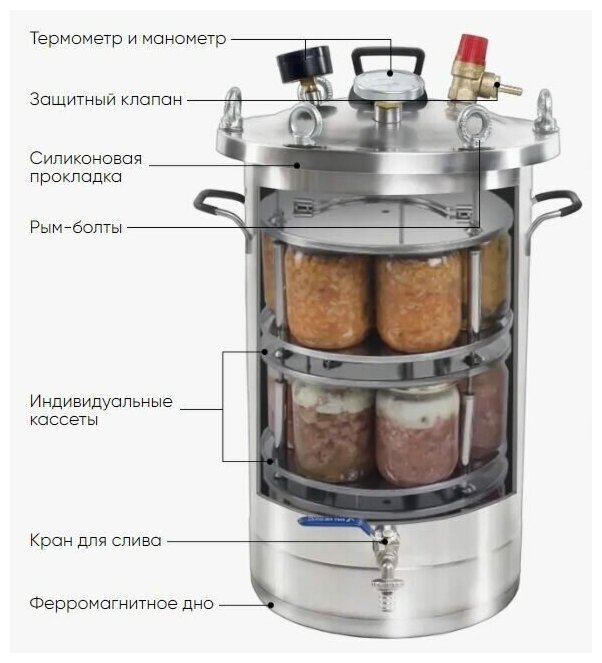 Термометр и манометр

Защитный клапан

Силиконовая прокладка

Рым-болты

Индивидуальные кассеты

Кран для слива

Ферромагнитное дно