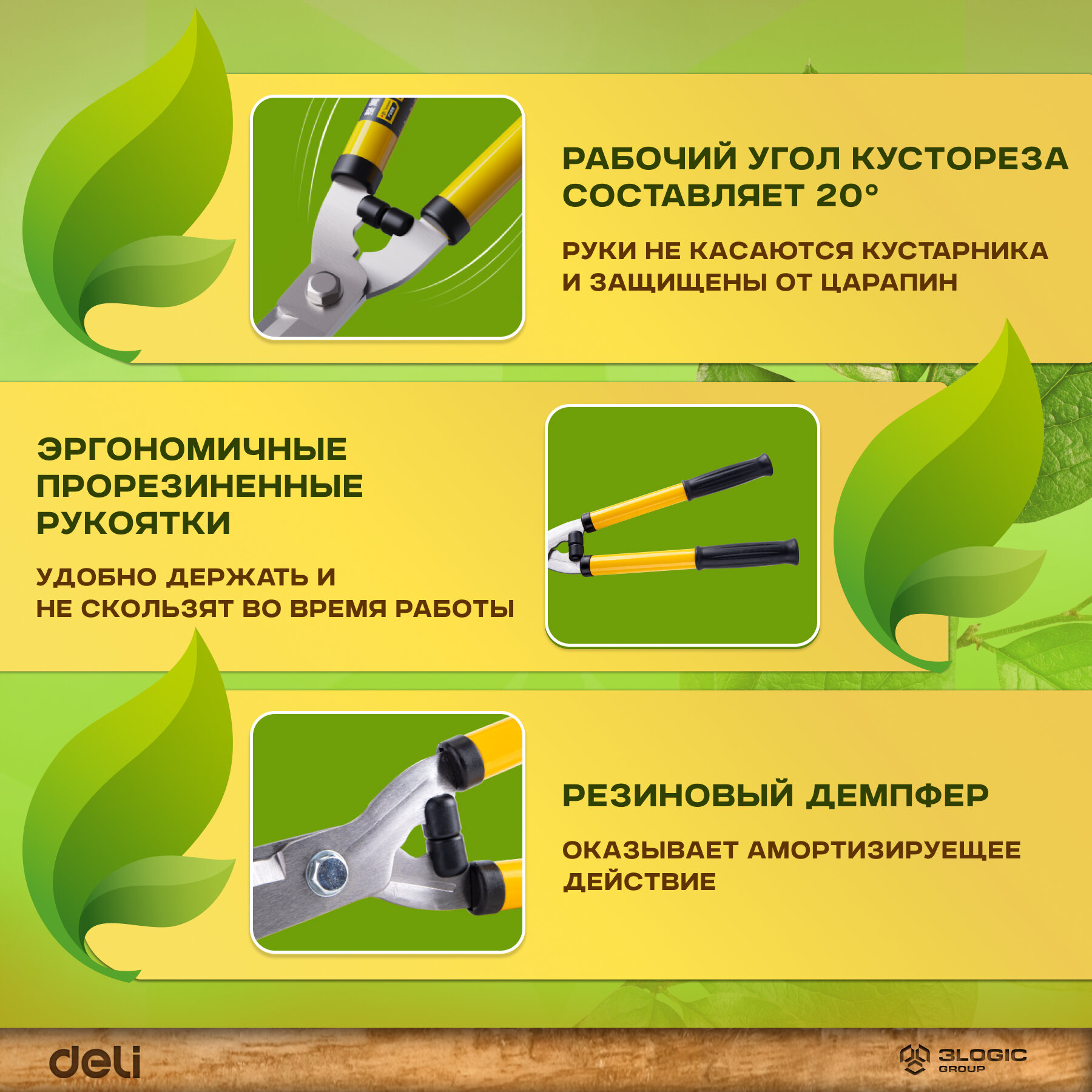 РАБОЧИЙ УГОЛ КУСТОРЕЗА СОСТАВЛЯЕТ 20°

РУКИ НЕ КАСАЮТСЯ КУСТАРНИКА И ЗАЩИЩЕНЫ ОТ ЦАРАПИН

ЭРГОНОМИЧНЫЕ ПРОРЕЗИНЕННЫЕ РУКОЯТКИ

УДОБНО ДЕРЖАТЬ И НЕ СКОЛЬЗЯТ ВО ВРЕМЯ РАБОТЫ

РЕЗИНОВЫЙ ДЕМПФЕР

ОКАЗЫВАЕТ АМОРТИЗИРУЕЩЕЕ ДЕЙСТВИЕ

deli

3LOGIC GROUP