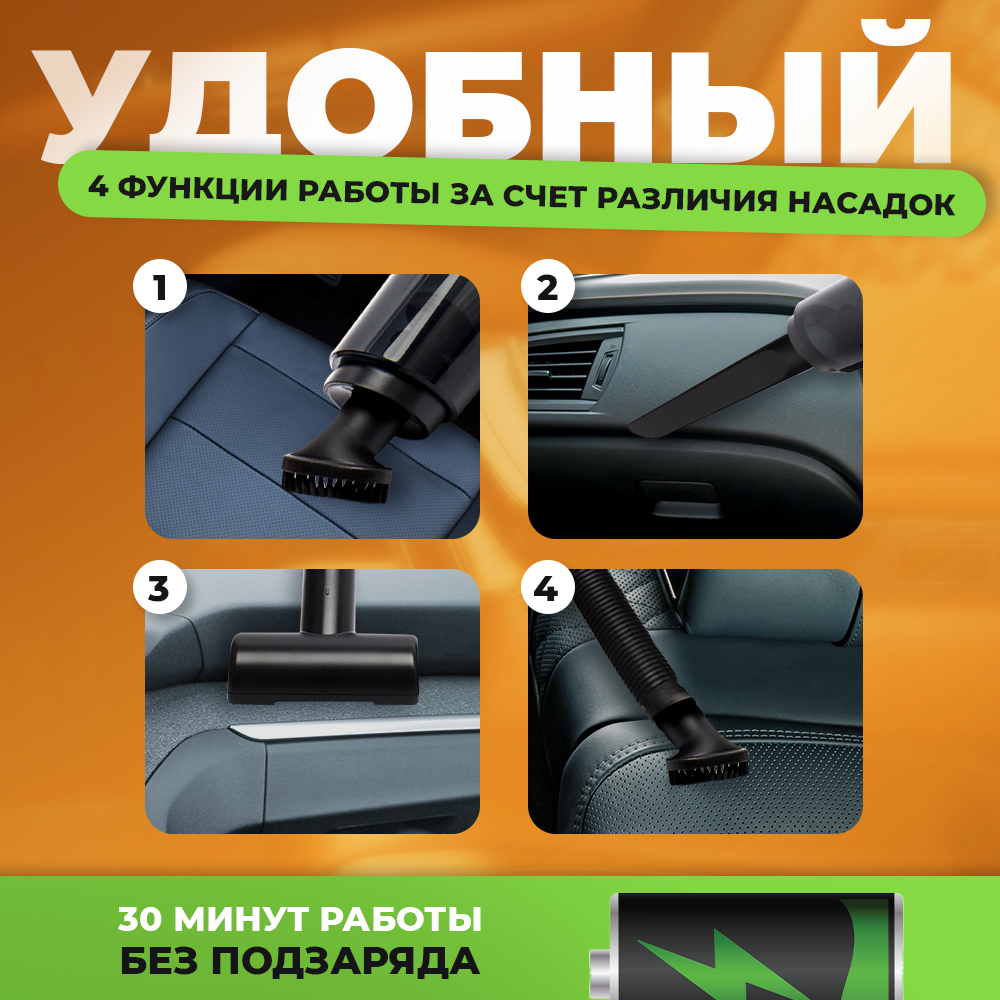 УДОБНЫЙ
4 ФУНКЦИИ РАБОТЫ ЗА СЧЕТ РАЗЛИЧИЯ НАСАДОК

1

2

3

4

30 МИНУТ РАБОТЫ
БЕЗ ПОДЗАРЯДА