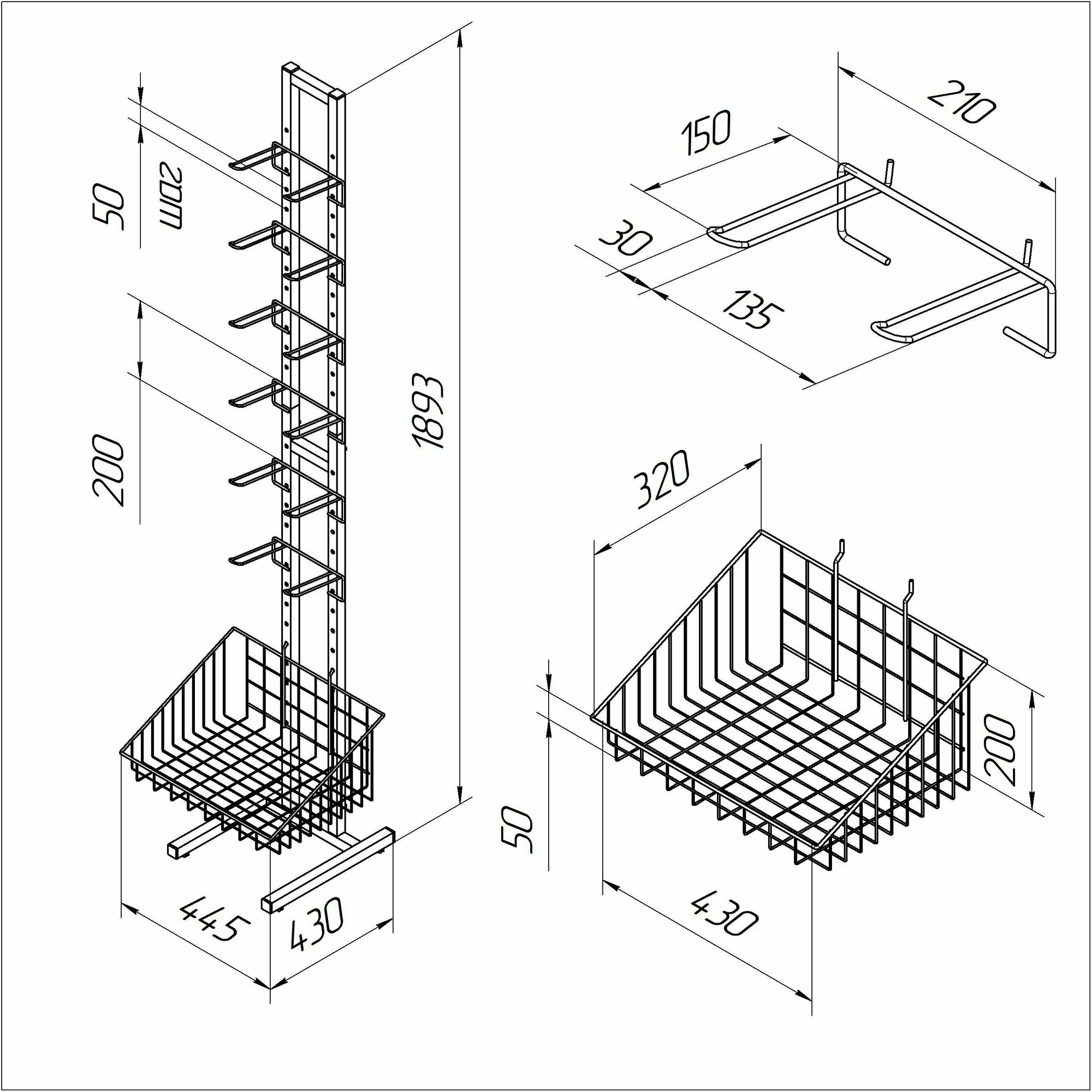 50
шаг
200
1893
445
430
150
210
30
135
320
200
50
430