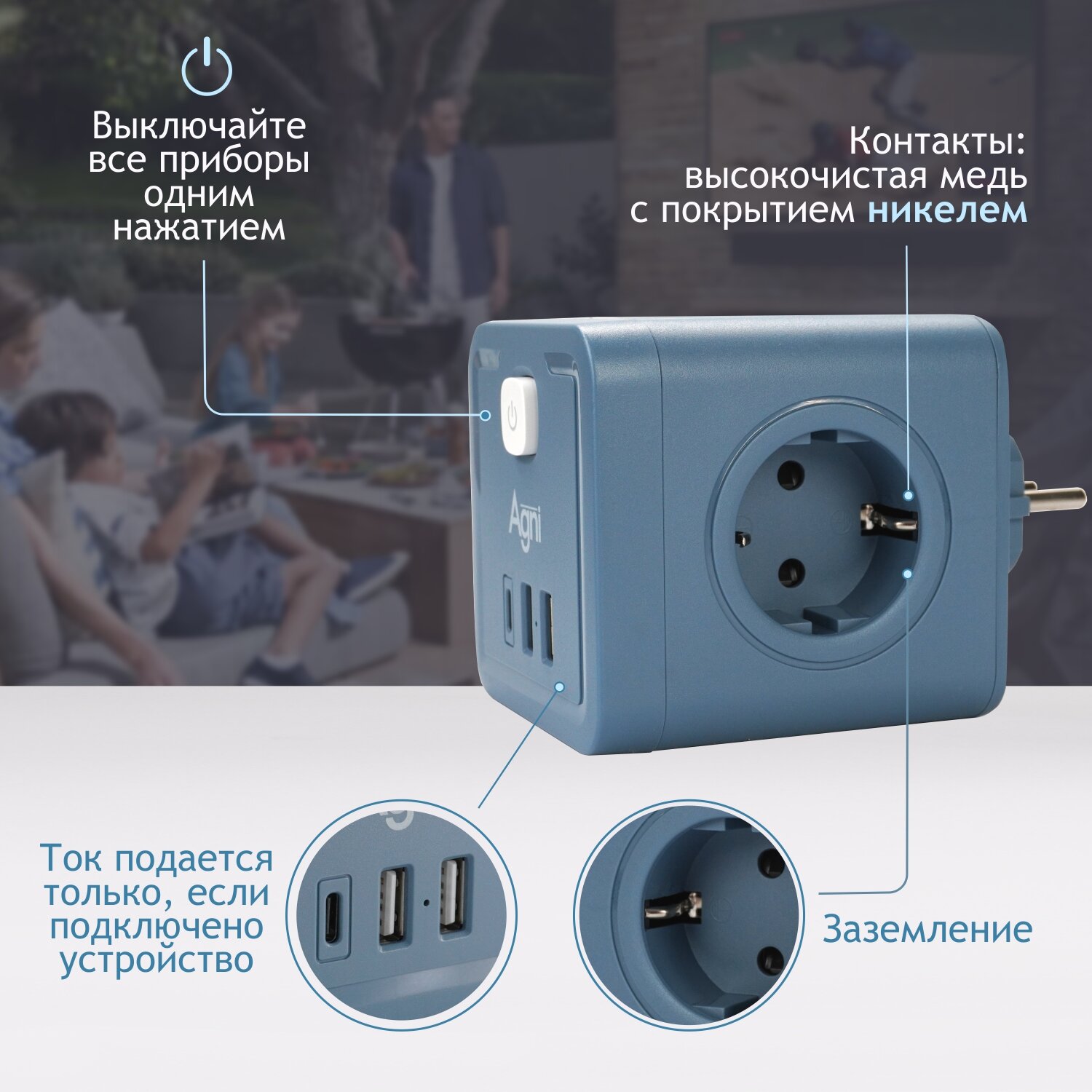 Выключайте все приборы одним нажатием

Контакты: высокочистая медь с покрытием никелем

Agni

Ток подается только, если подключено устройство

Заземление