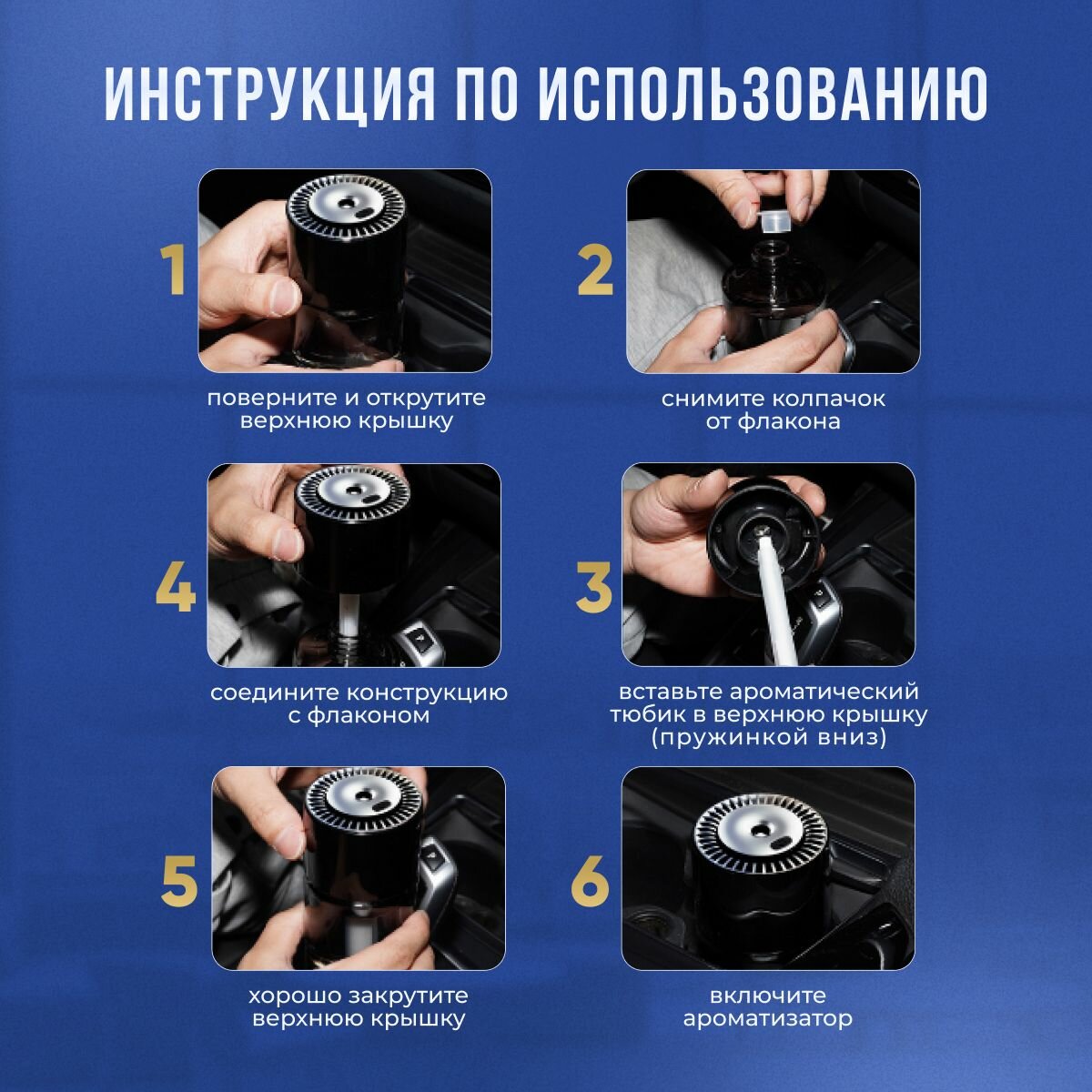 ИНСТРУКЦИЯ ПО ИСПОЛЬЗОВАНИЮ

1

поверните и открутите верхнюю крышку

2

снимите колпачок от флакона

4

соедините конструкцию с флаконом

3

вставьте ароматический тюбик в верхнюю крышку (пружинкой вниз)

5

хорошо закрутите верхнюю крышку

6

включите ароматизатор