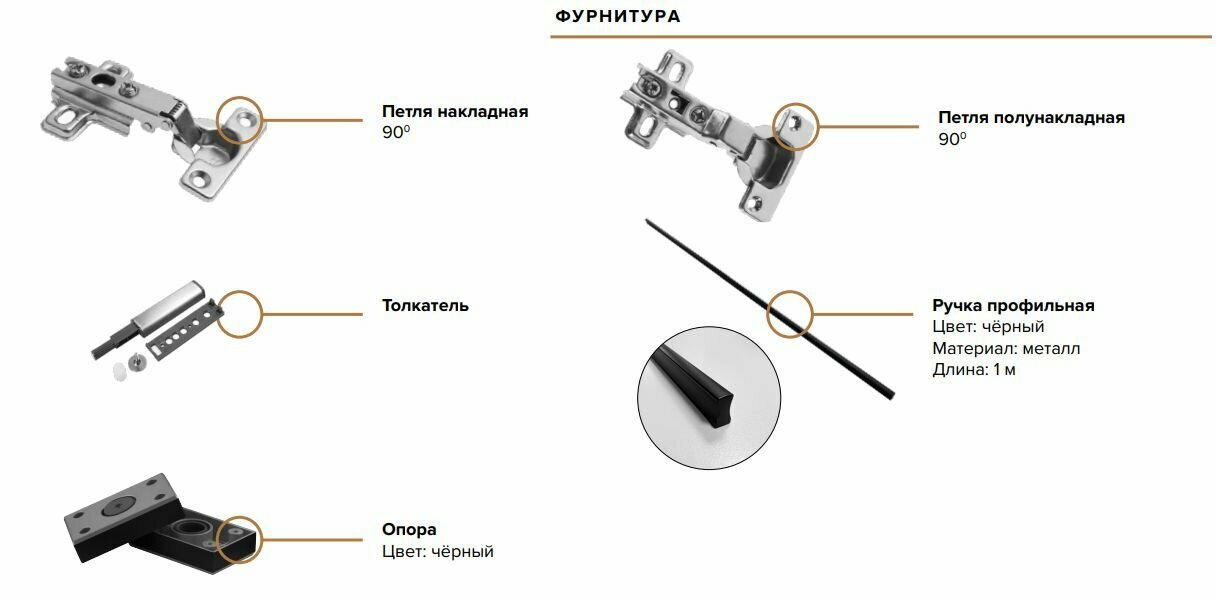 ФУРНИТУРА

Петля накладная
$90^0$

Толкатель

Опора
Цвет: чёрный

Петля полунакладная
$90^0$

Ручка профильная
Цвет: чёрный
Материал: металл
Длина: 1 м