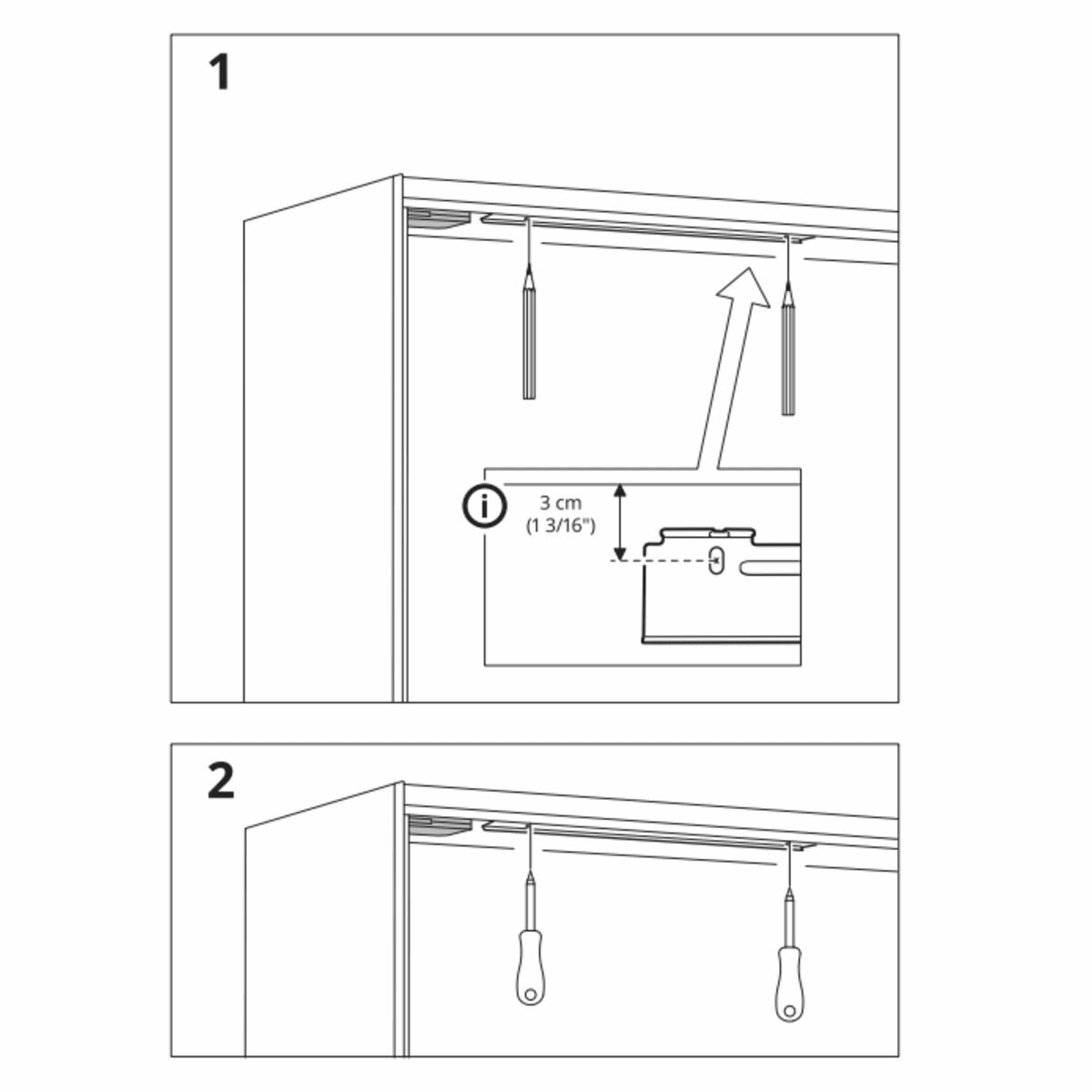 1

i
3 cm
(1 3/16")

2